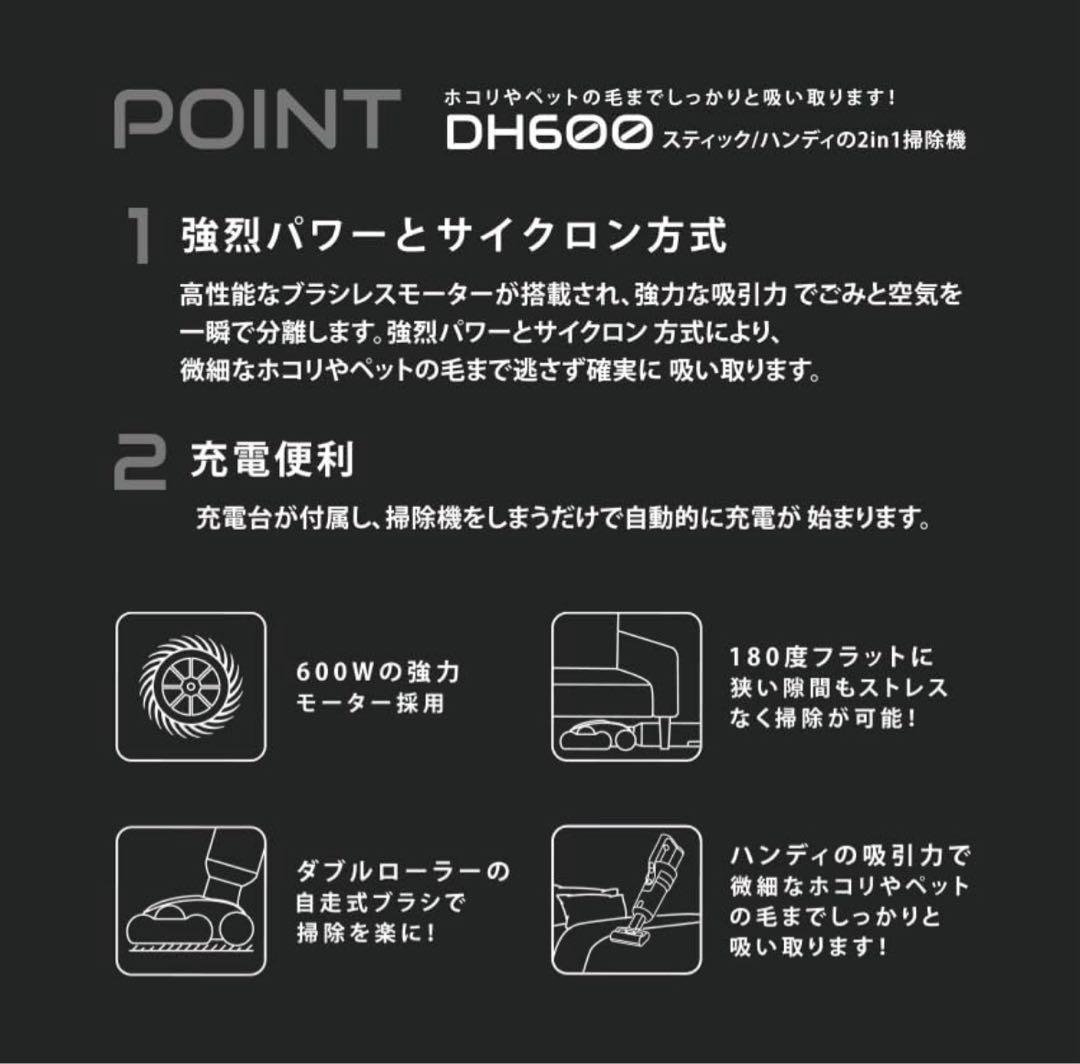 POINT

ホコリやペットの毛までしっかりと吸い取ります！
DH600 スティック/ハンディの2in1掃除機

1 強烈パワーとサイクロン方式

高性能なブラシレスモーターが搭載され、強力な吸引力 でごみと空気を一瞬で分離します。強烈パワーとサイクロン 方式により、微細なホコリやペットの毛まで逃さず確実に 吸い取ります。

2 充電便利

充電台が付属し、掃除機をしまうだけで自動的に充電が 始まります。

600Wの強力モーター採用

180度フラットに狭い隙間もストレスなく掃除が可能！

ダブルローラーの自走式ブラシで掃除を楽に！

ハンディの吸引力で微細なホコリやペットの毛までしっかりと吸い取ります！