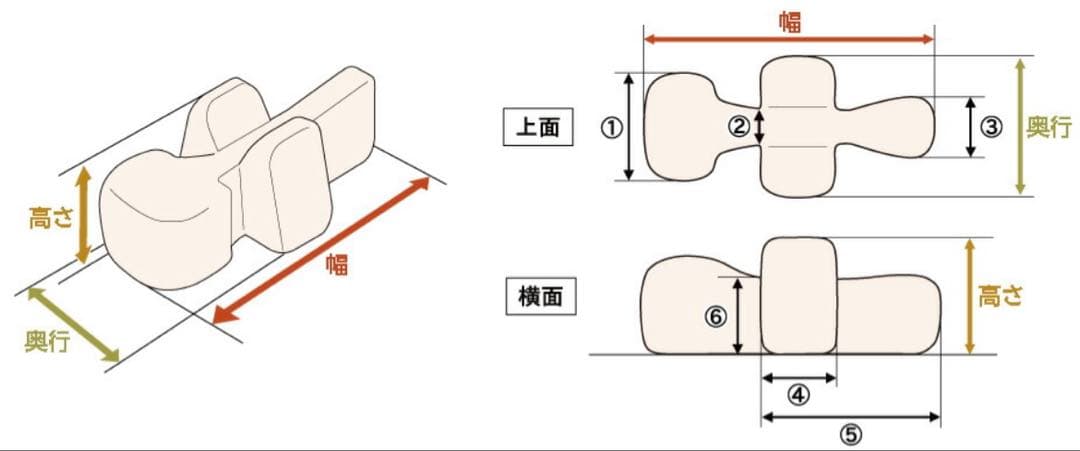 高さ
幅
奥行

幅
上面
①
②
③
奥行

横面
⑥
高さ
④
⑤