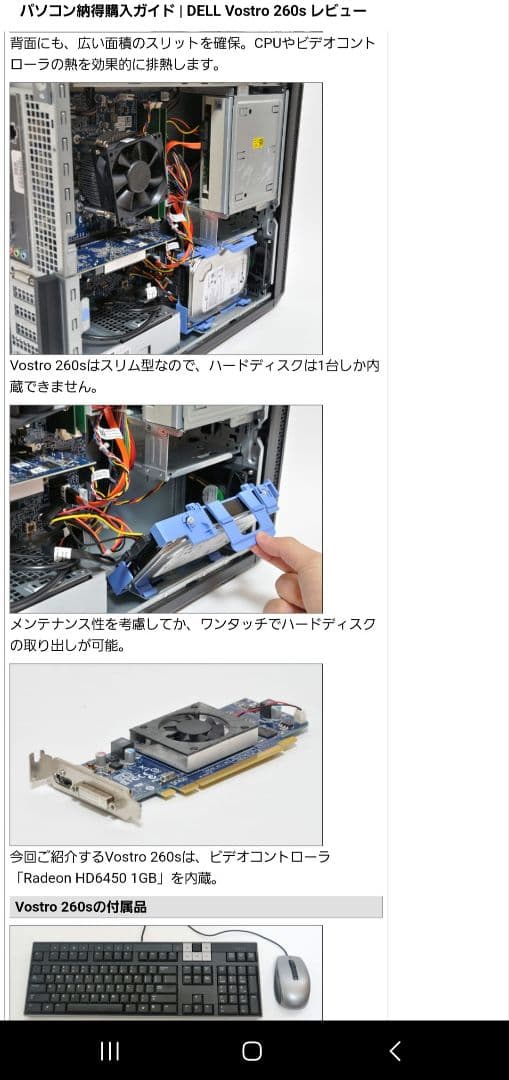 パソコン納得購入ガイド | DELL Vostro 260s レビュー

背面にも、広い面積のスリットを確保。CPUやビデオコントローラの熱を効果的に排熱します。

Vostro 260sはスリム型なので、ハードディスクは1台しか内蔵できません。

メンテナンス性を考慮してか、ワンタッチでハードディスクの取り出しが可能。

今回ご紹介するVostro 260sは、ビデオコントローラ「Radeon HD6450 1GB」を内蔵。

Vostro 260sの付属品