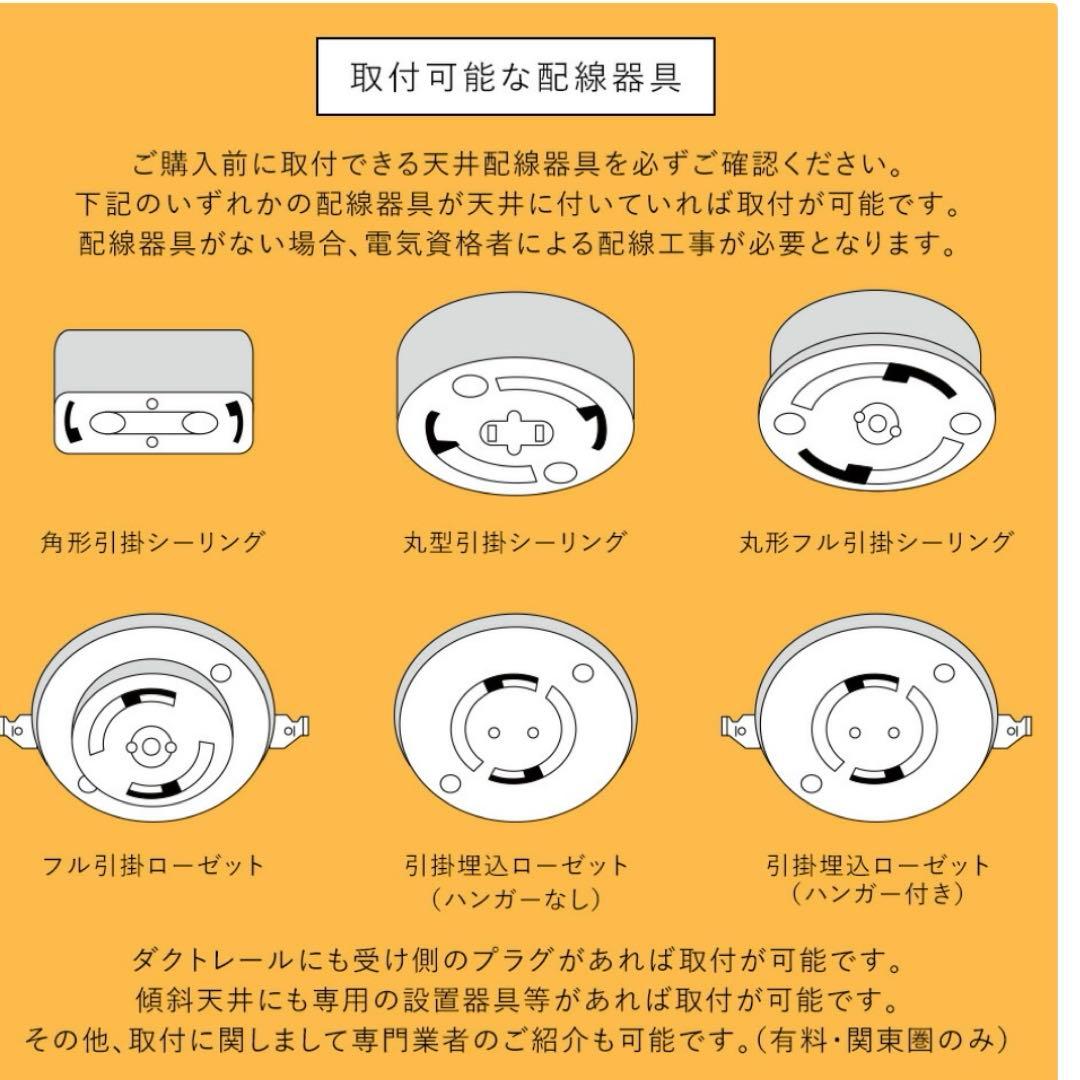 取付可能な配線器具

ご購入前に取付できる天井配線器具を必ずご確認ください。
下記のいずれかの配線器具が天井に付いていれば取付が可能です。
配線器具がない場合、電気資格者による配線工事が必要となります。

角形引掛シーリング

丸型引掛シーリング

丸形フル引掛シーリング

フル引掛ローゼット

引掛埋込ローゼット
（ハンガーなし）

引掛埋込ローゼット
（ハンガー付き）

ダクトレールにも受け側のプラグがあれば取付が可能です。
傾斜天井にも専用の設置器具等があれば取付が可能です。
その他、取付に関しまして専門業者のご紹介も可能です。（有料・関東圏のみ）