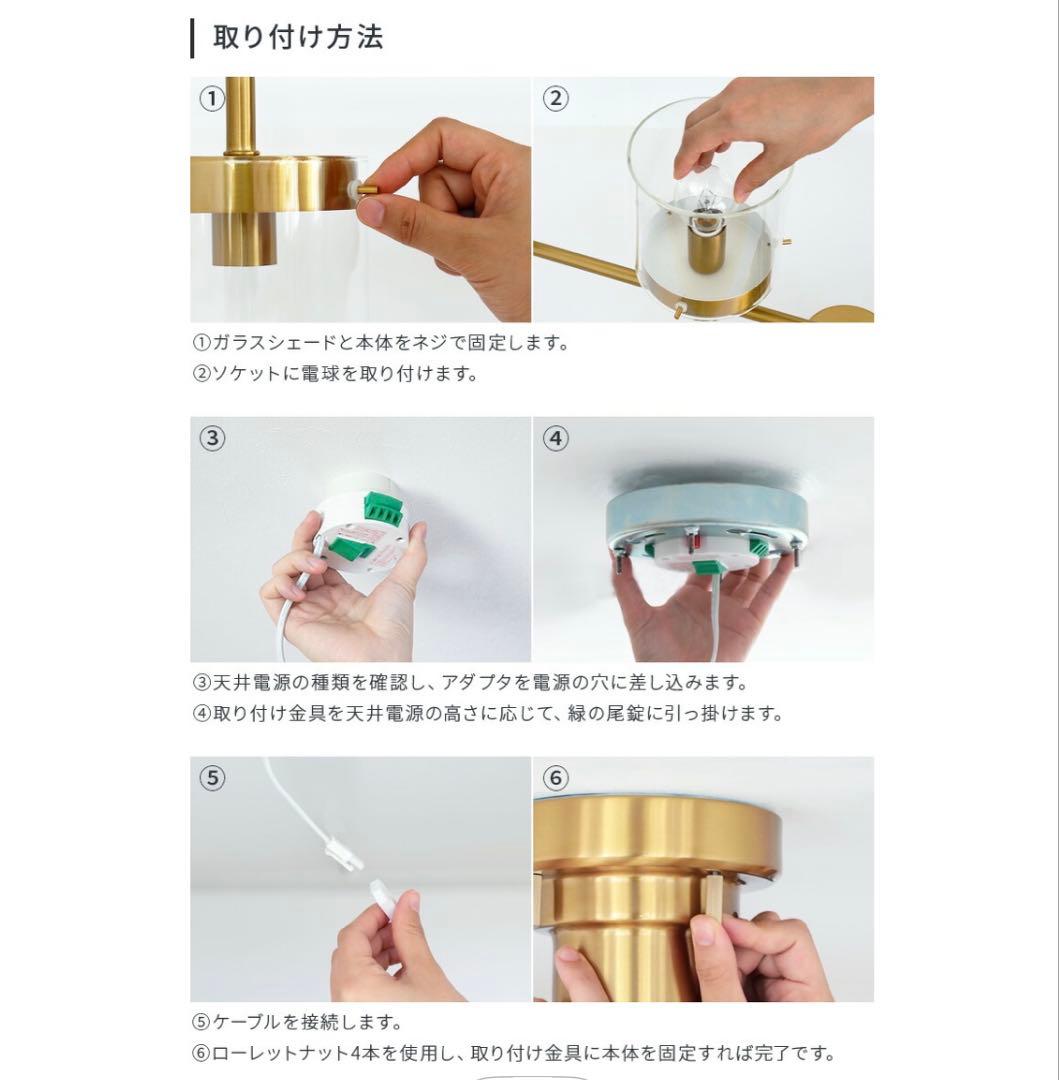 取り付け方法

①

②

①ガラスシェードと本体をネジで固定します。
②ソケットに電球を取り付けます。

③

④

③天井電源の種類を確認し、アダプタを電源の穴に差し込みます。
④取り付け金具を天井電源の高さに応じて、緑の尾錠に引っ掛けます。

⑤

⑥

⑤ケーブルを接続します。
⑥ローレットナット4本を使用し、取り付け金具に本体を固定すれば完了です。