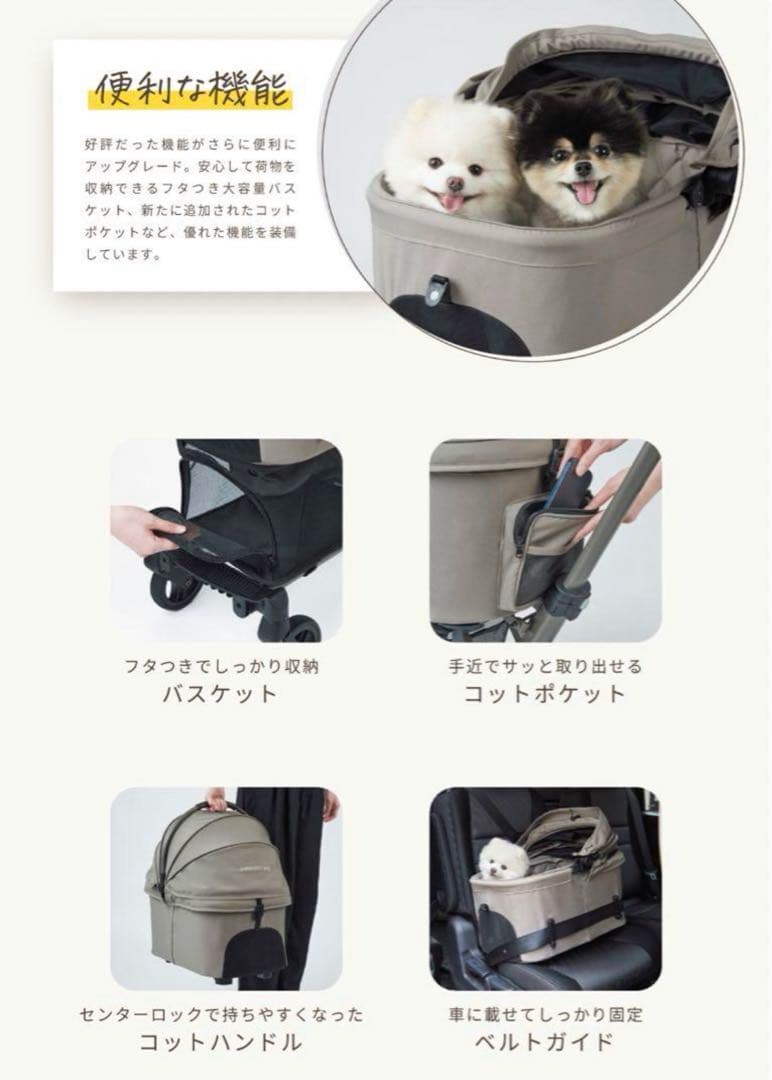 便利な機能

好評だった機能がさらに便利にアップグレード。安心して荷物を収納できるフタつき大容量バスケット、新たに追加されたコットポケットなど、優れた機能を装備しています。

フタつきでしっかり収納
バスケット

手近でサッと取り出せる
コットポケット

センターロックで持ちやすくなった
コットハンドル

車に載せてしっかり固定
ベルトガイド