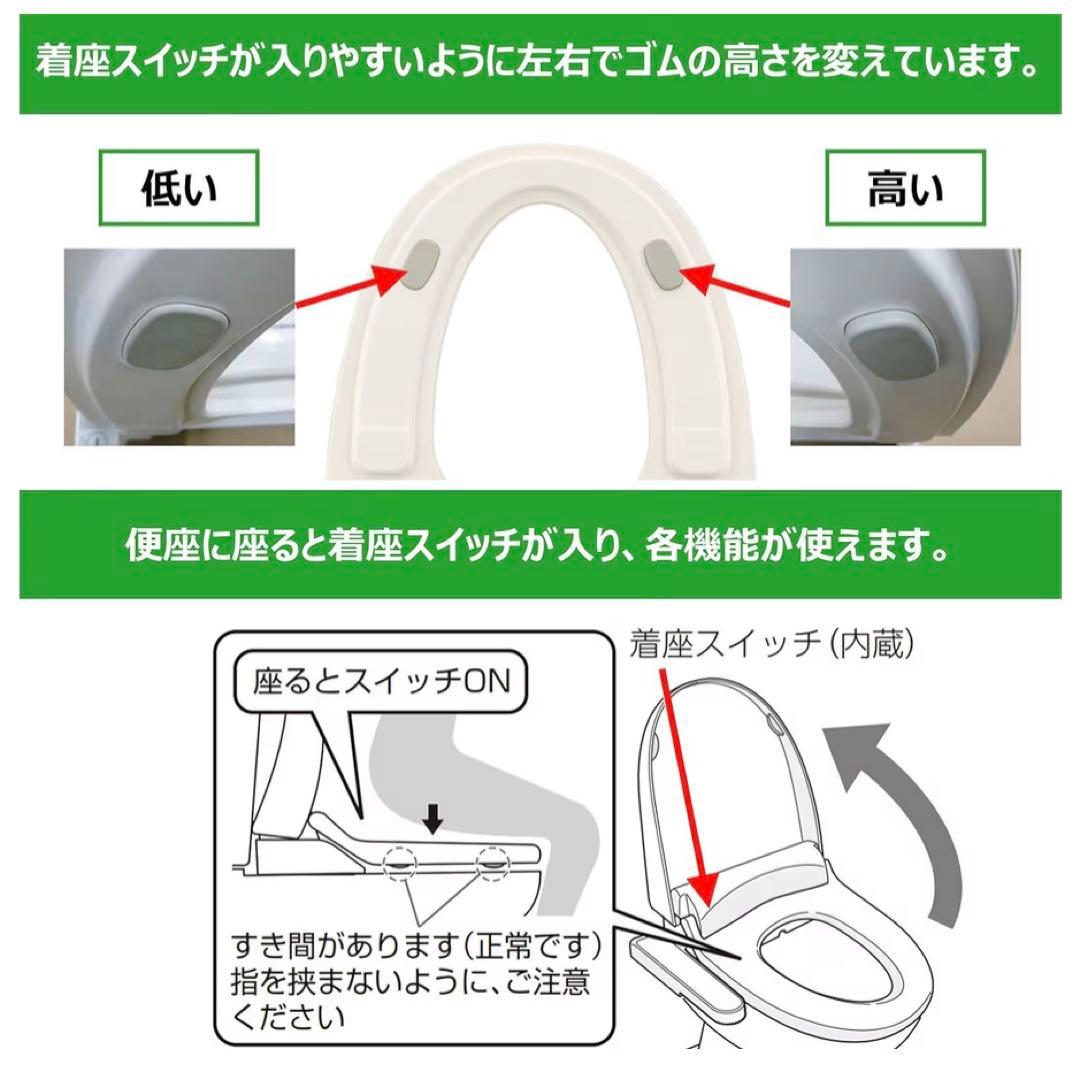 着座スイッチが入りやすいように左右でゴムの高さを変えています。

低い

高い

便座に座ると着座スイッチが入り、各機能が使えます。

座るとスイッチON

着座スイッチ（内蔵）

すき間があります（正常です）
指を挟まないように、ご注意ください