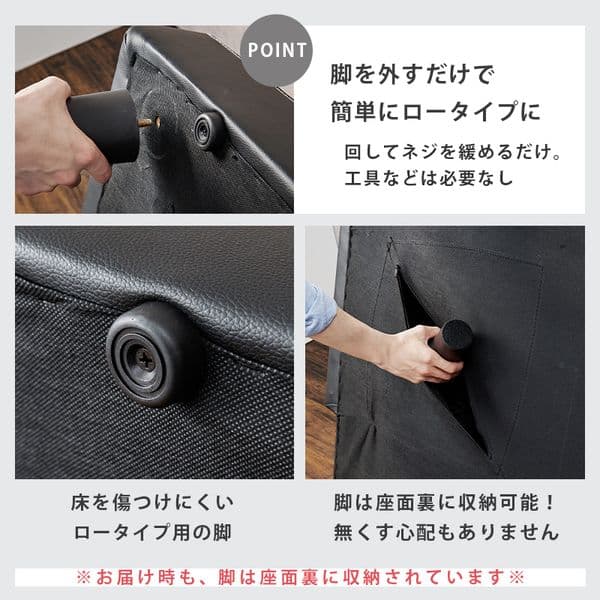 POINT

脚を外すだけで
簡単にロータイプに

回してネジを緩めるだけ。
工具などは必要なし

床を傷つけにくい
ロータイプ用の脚

脚は座面裏に収納可能！
無くす心配もありません

※お届け時も、脚は座面裏に収納されています※