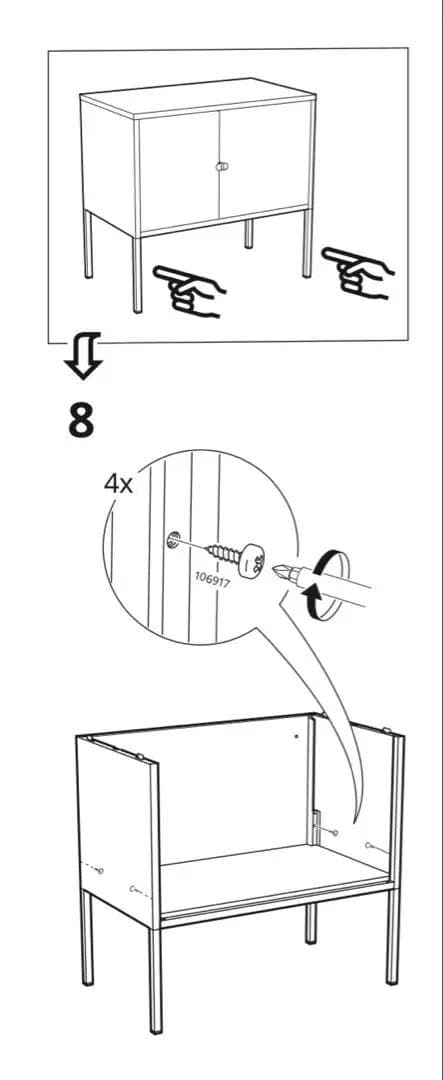 8

4x

106917