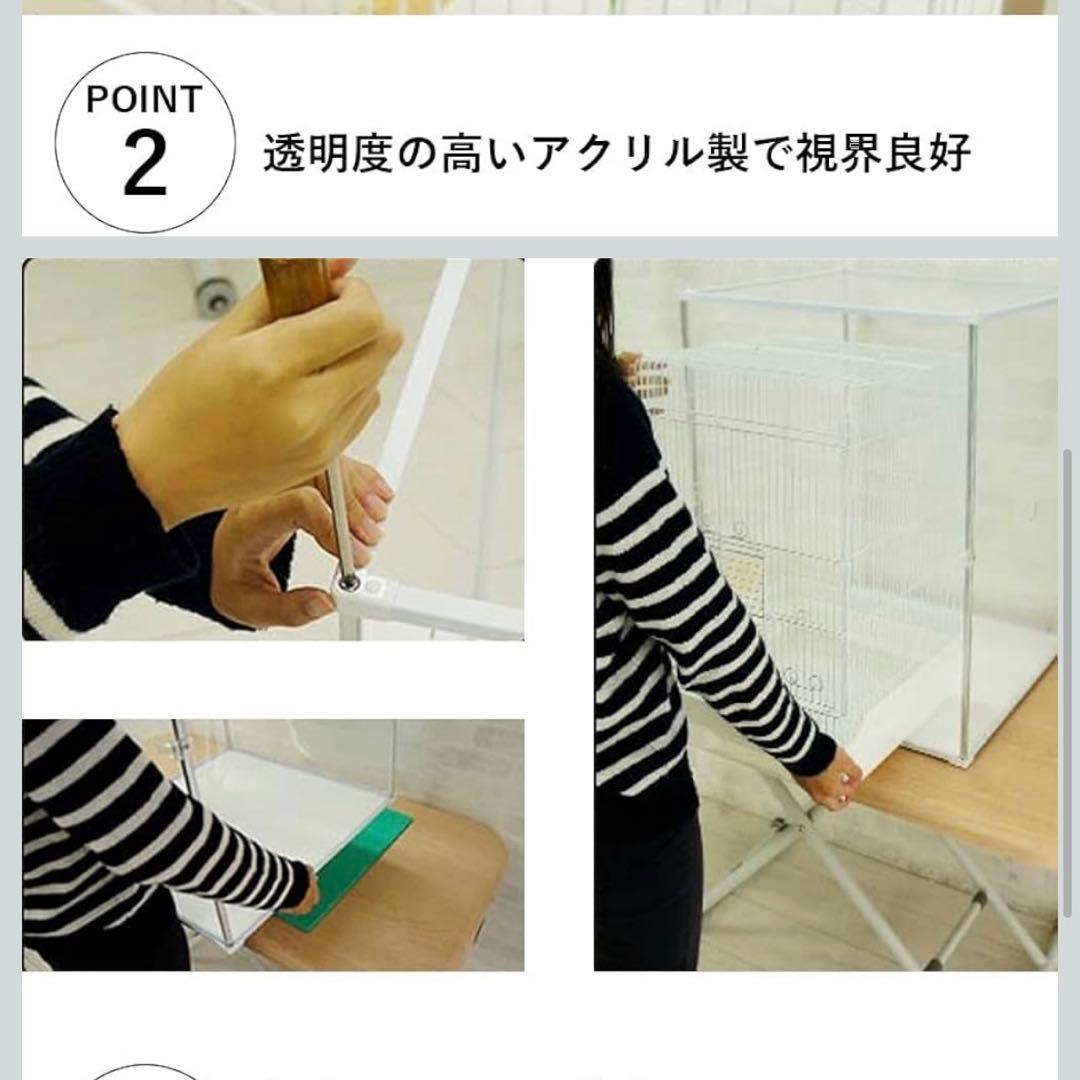 POINT
2
透明度の高いアクリル製で視界良好