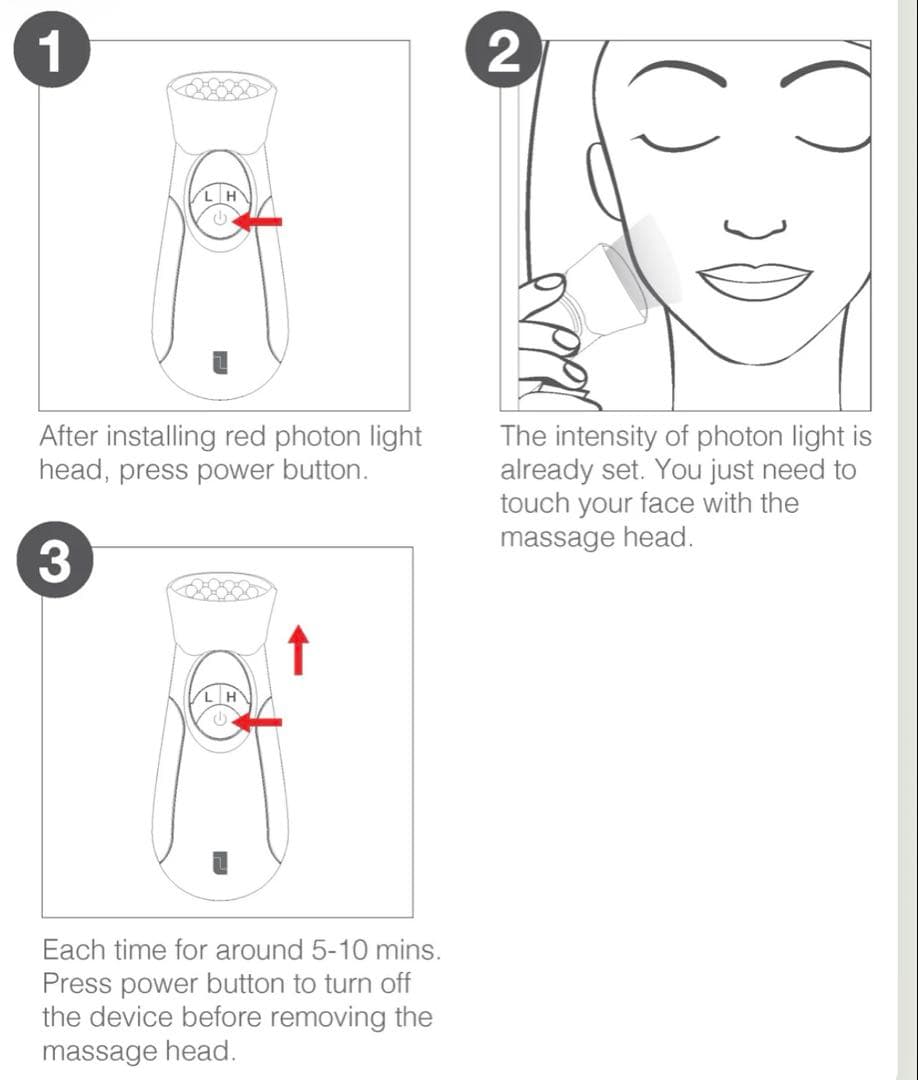 1

L H

After installing red photon light head, press power button.

2

The intensity of photon light is already set. You just need to touch your face with the massage head.

3

L H

Each time for around 5-10 mins. Press power button to turn off the device before removing the massage head.