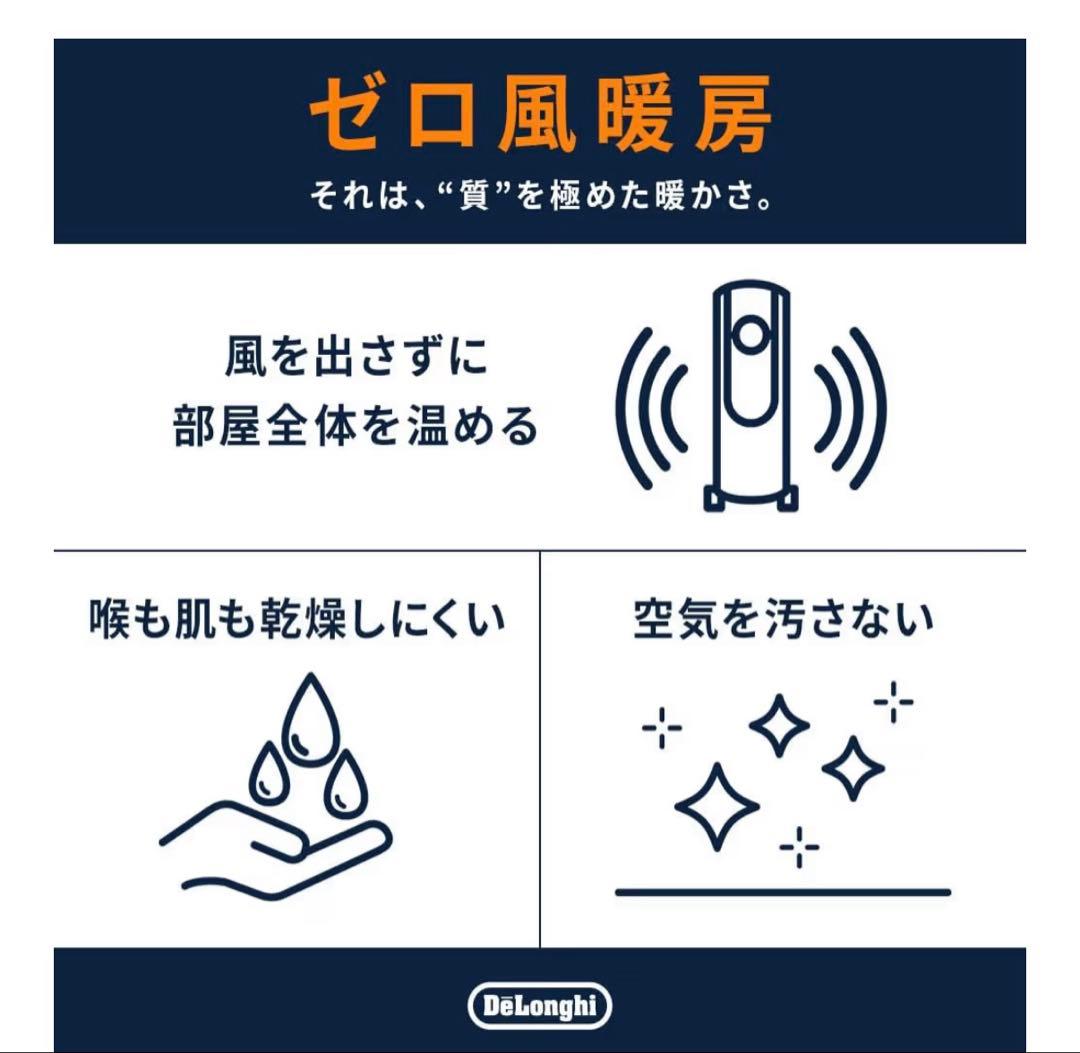 ゼロ風暖房
それは、“質”を極めた暖かさ。

風を出さずに
部屋全体を温める

喉も肌も乾燥しにくい

空気を汚さない

DēLonghi