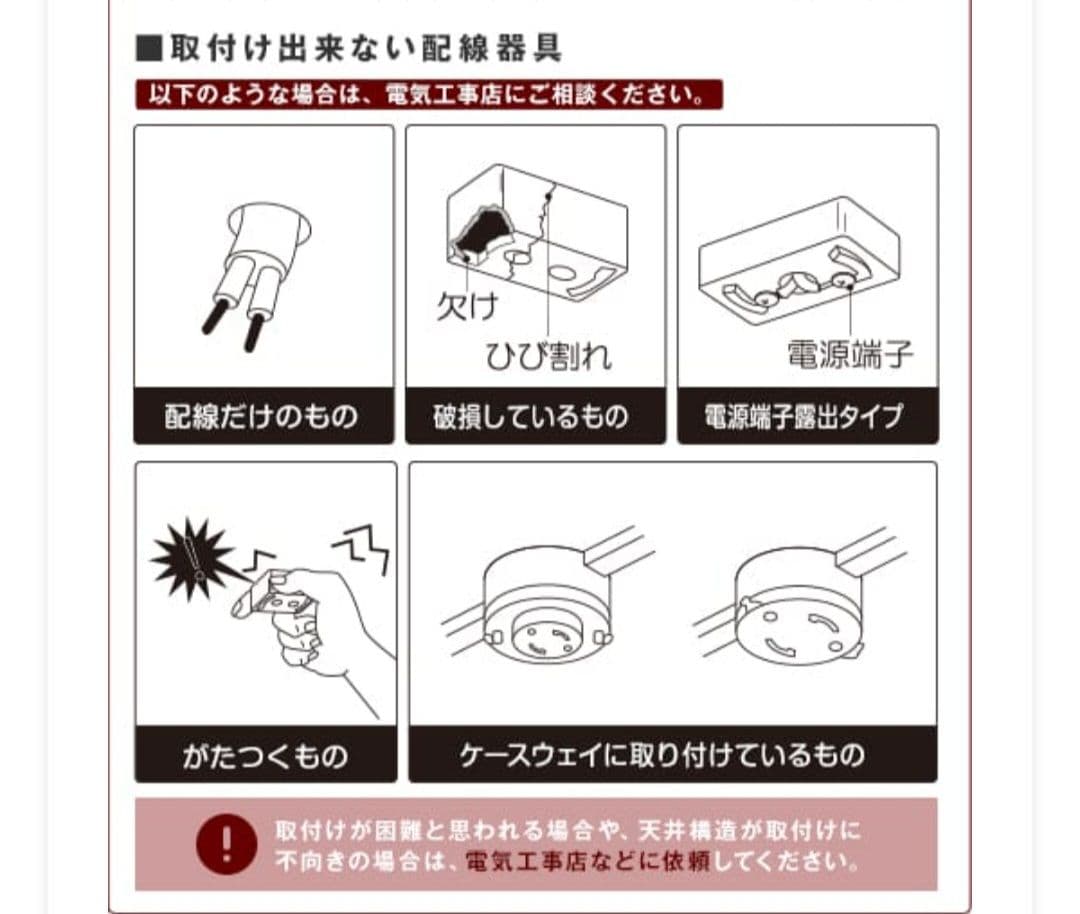 ■取付け出来ない配線器具

以下のような場合は、電気工事店にご相談ください。

配線だけのもの

欠け
ひび割れ
破損しているもの

電源端子
電源端子露出タイプ

がたつくもの

ケースウェイに取り付けているもの

!
取付けが困難と思われる場合や、天井構造が取付けに不向きの場合は、電気工事店などに依頼してください。