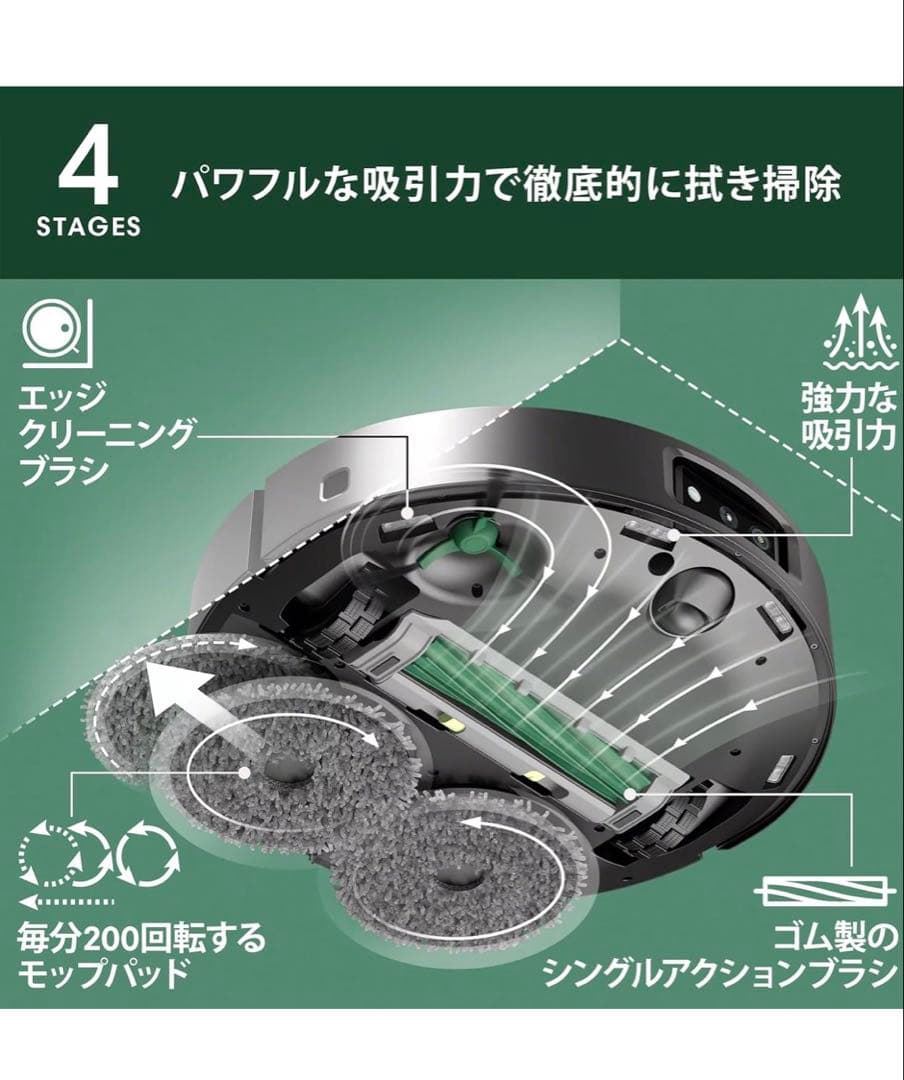 4
STAGES

パワフルな吸引力で徹底的に拭き掃除

エッジクリーニングブラシ

強力な吸引力

毎分200回転するモップパッド

ゴム製のシングルアクションブラシ