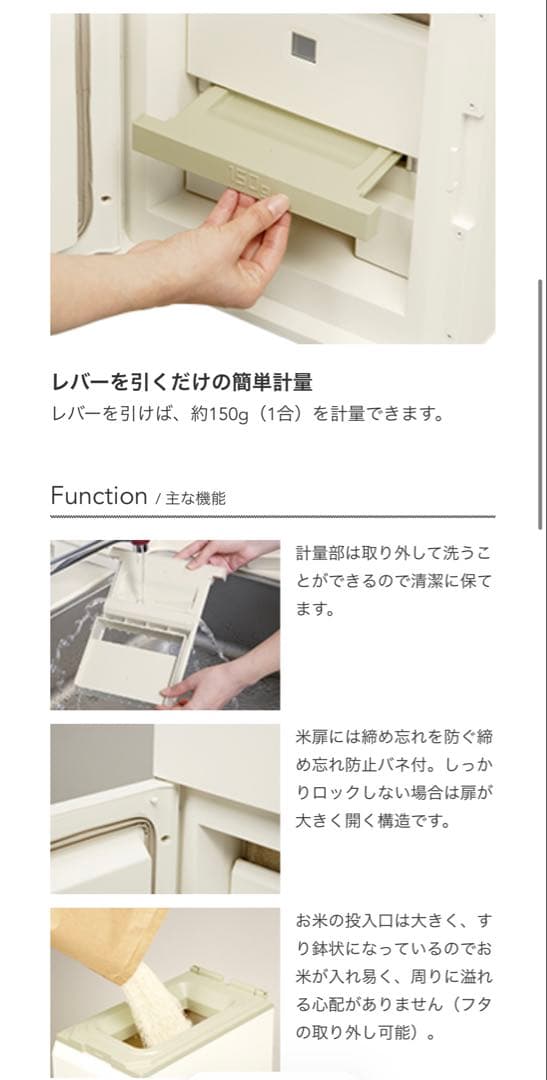 150g

レバーを引くだけの簡単計量
レバーを引けば、約150g（1合）を計量できます。

Function / 主な機能

計量部は取り外して洗うことができるので清潔に保てます。

米扉には締め忘れを防ぐ締め忘れ防止バネ付。しっかりロックしない場合は扉が大きく開く構造です。

お米の投入口は大きく、すり鉢状になっているのでお米が入れ易く、周りに溢れる心配がありません（フタの取り外し可能）。