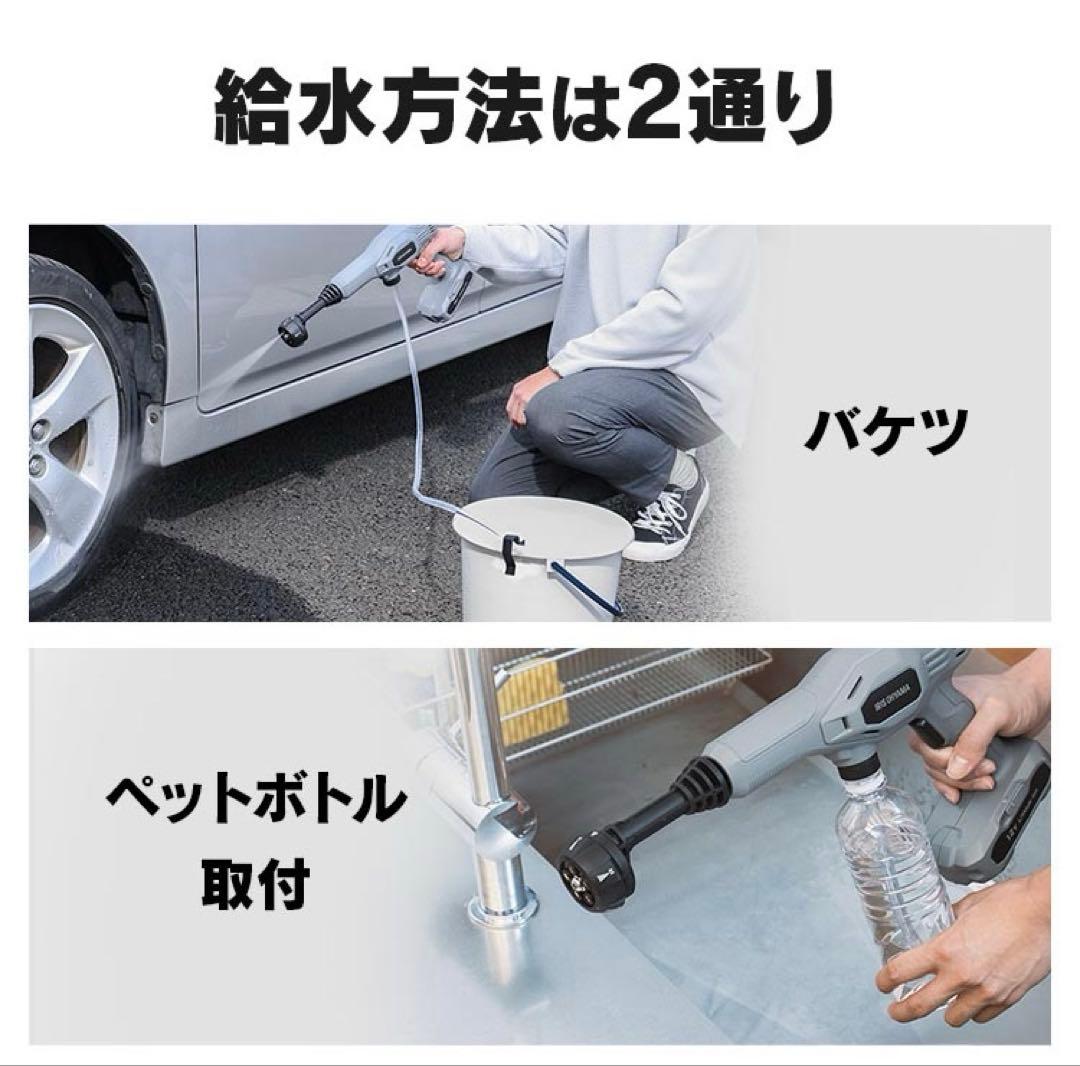 給水方法は2通り

バケツ

ペットボトル
取付

IRIS OHYAMA