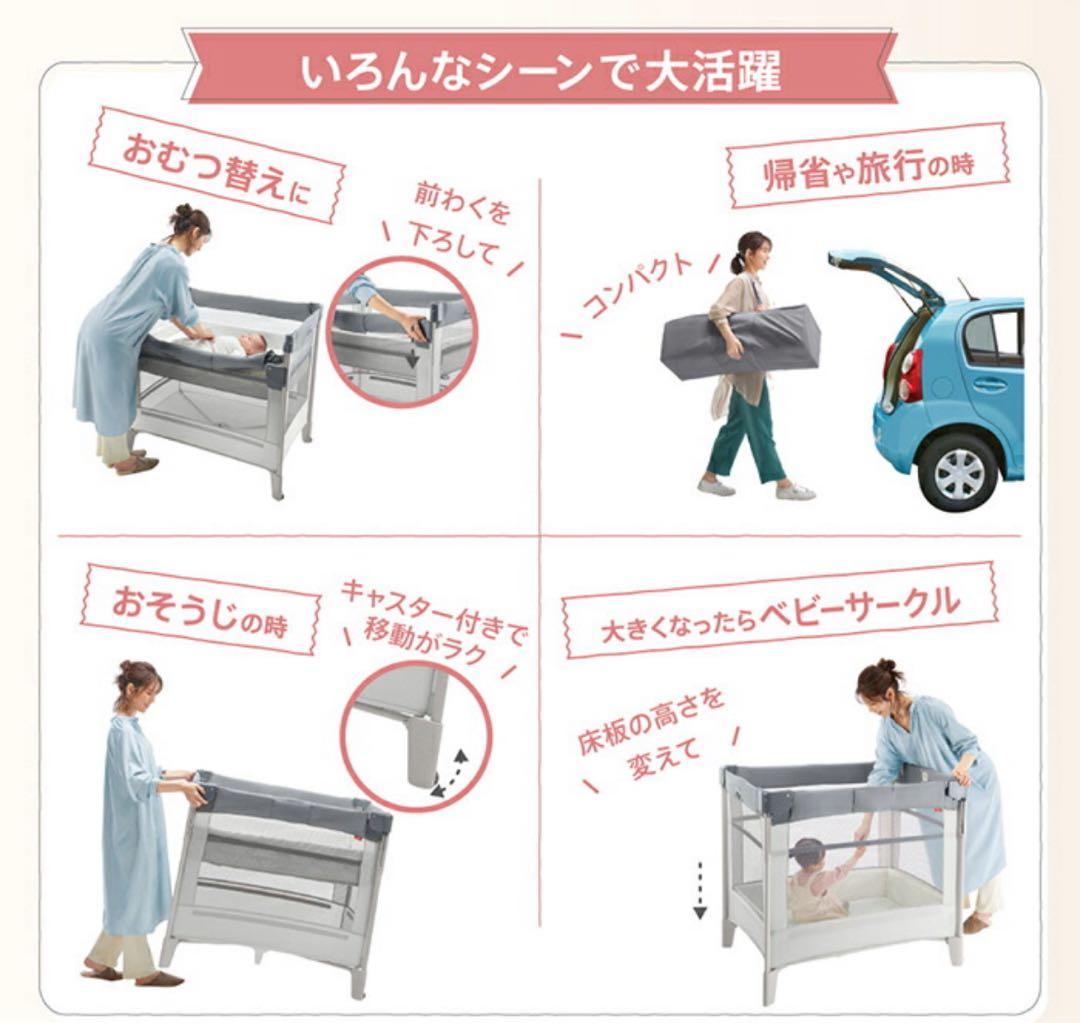 いろんなシーンで大活躍

おむつ替えに

前わくを下ろして

帰省や旅行の時

コンパクト

おそうじの時

キャスター付きで移動がラク

大きくなったらベビーサークル

床板の高さを変えて