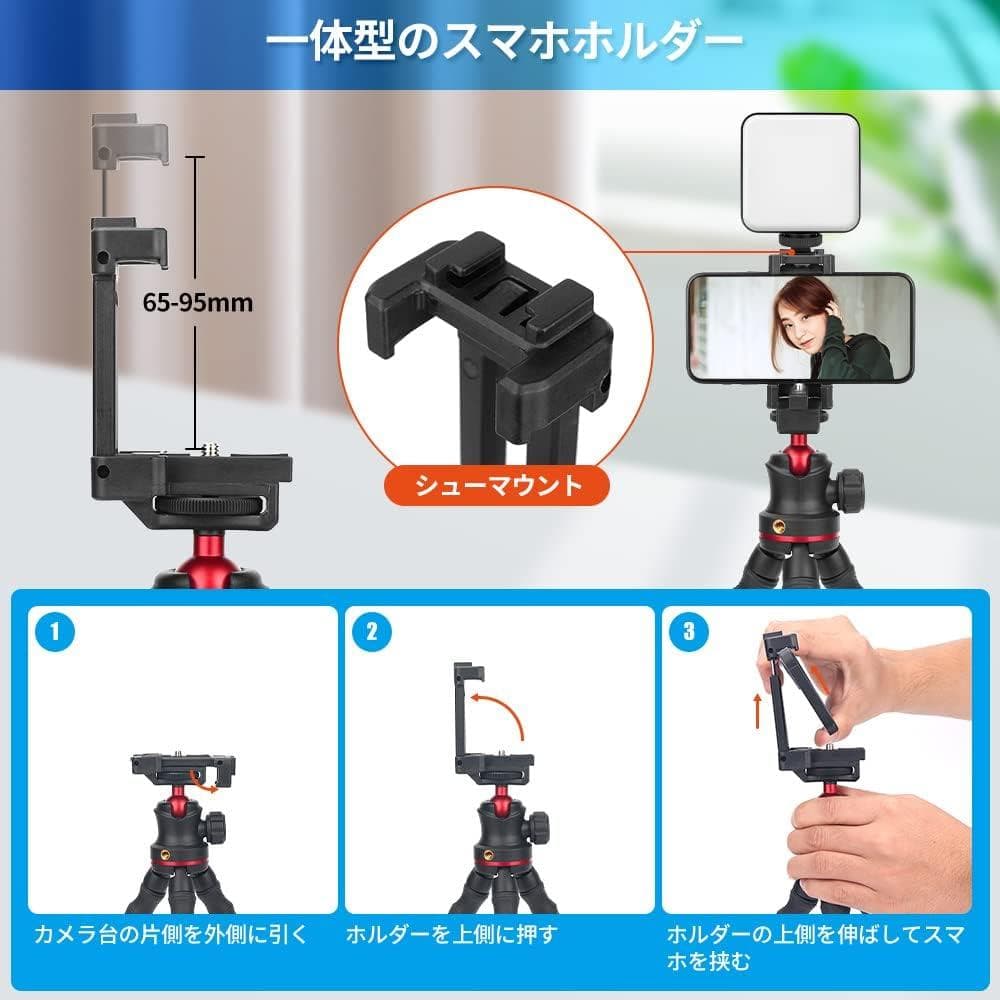 一体型のスマホホルダー

65-95mm

シューマウント

1

カメラ台の片側を外側に引く

2

ホルダーを上側に押す

3

ホルダーの上側を伸ばしてスマホを挟む