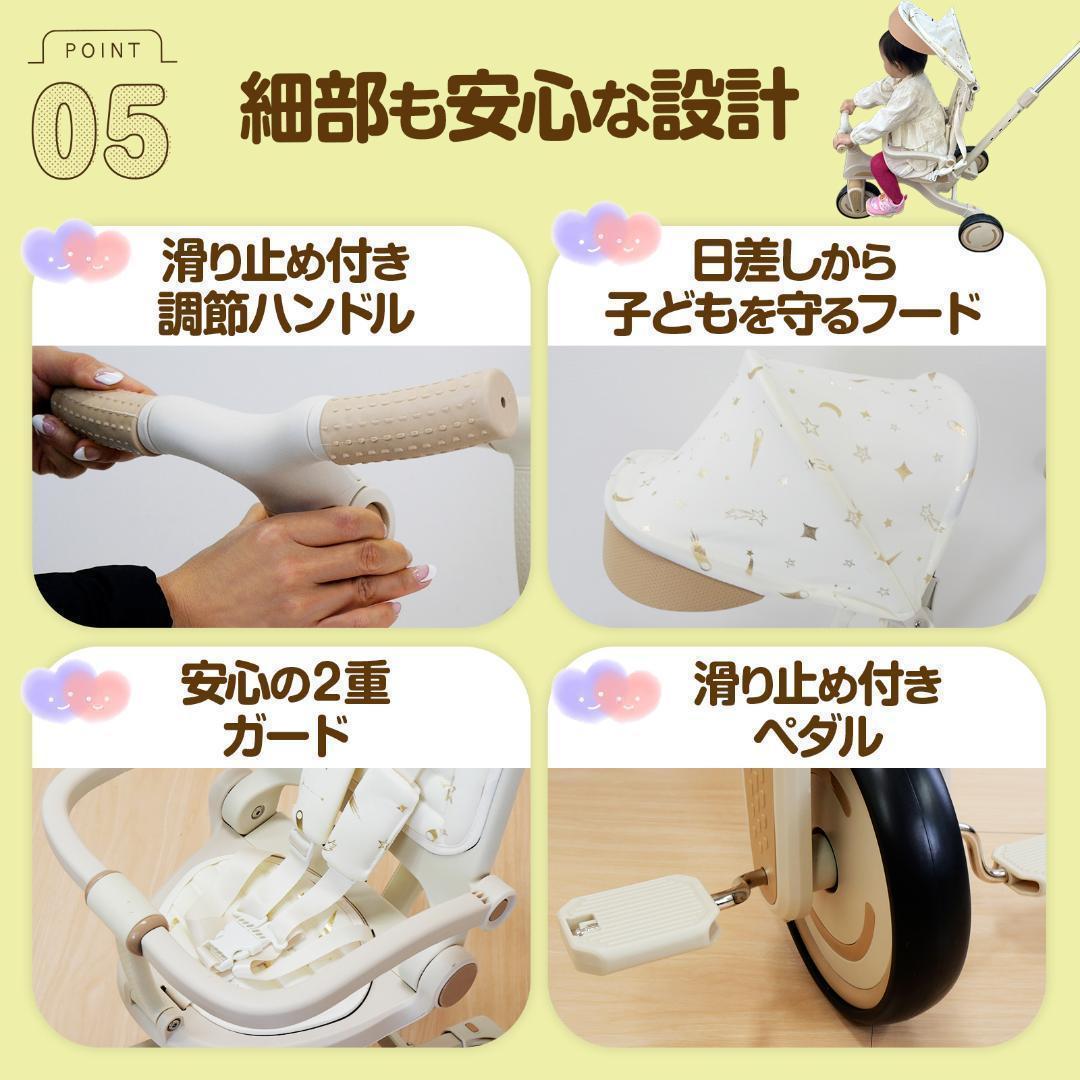 POINT
05
細部も安心な設計

滑り止め付き
調節ハンドル

日差しから
子どもを守るフード

安心の2重
ガード

滑り止め付き
ペダル