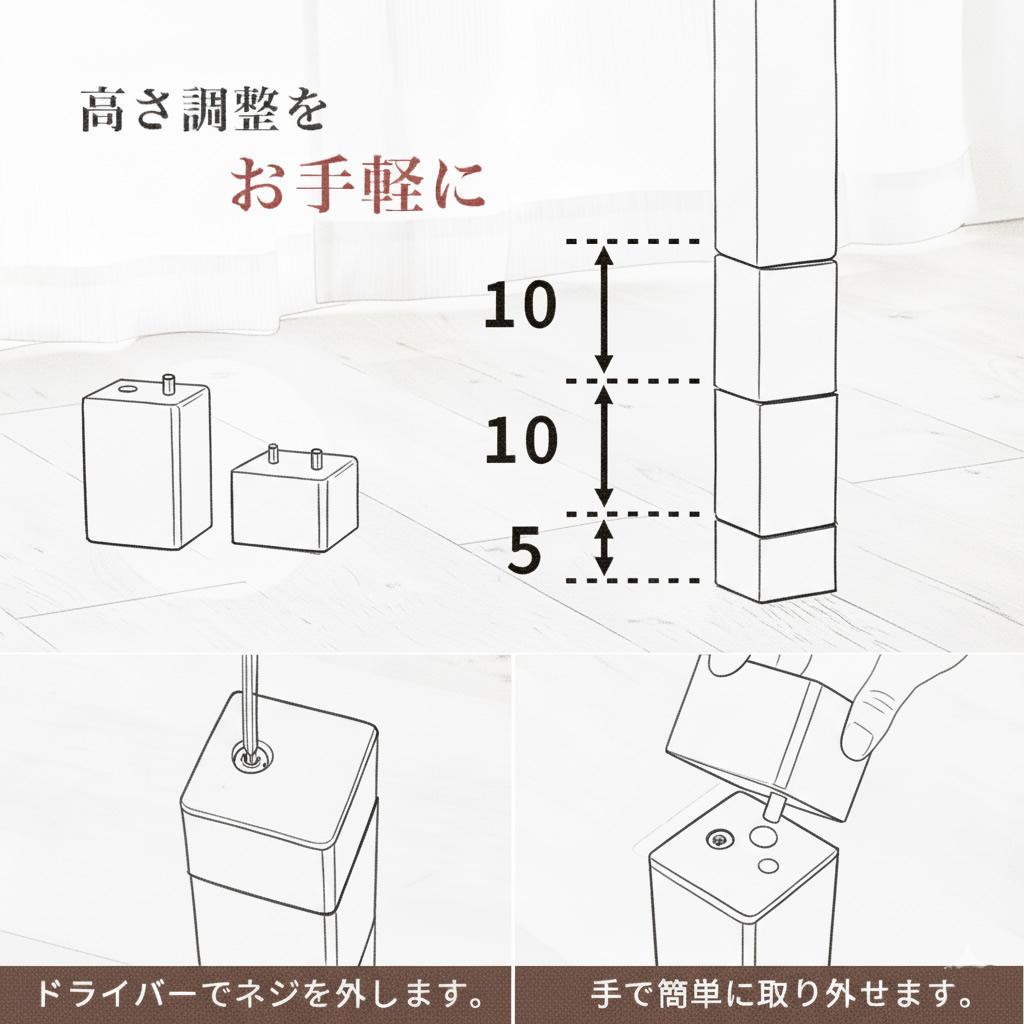 高さ調整を
お手軽に

10
10
5

ドライバーでネジを外します。

手で簡単に取り外せます。