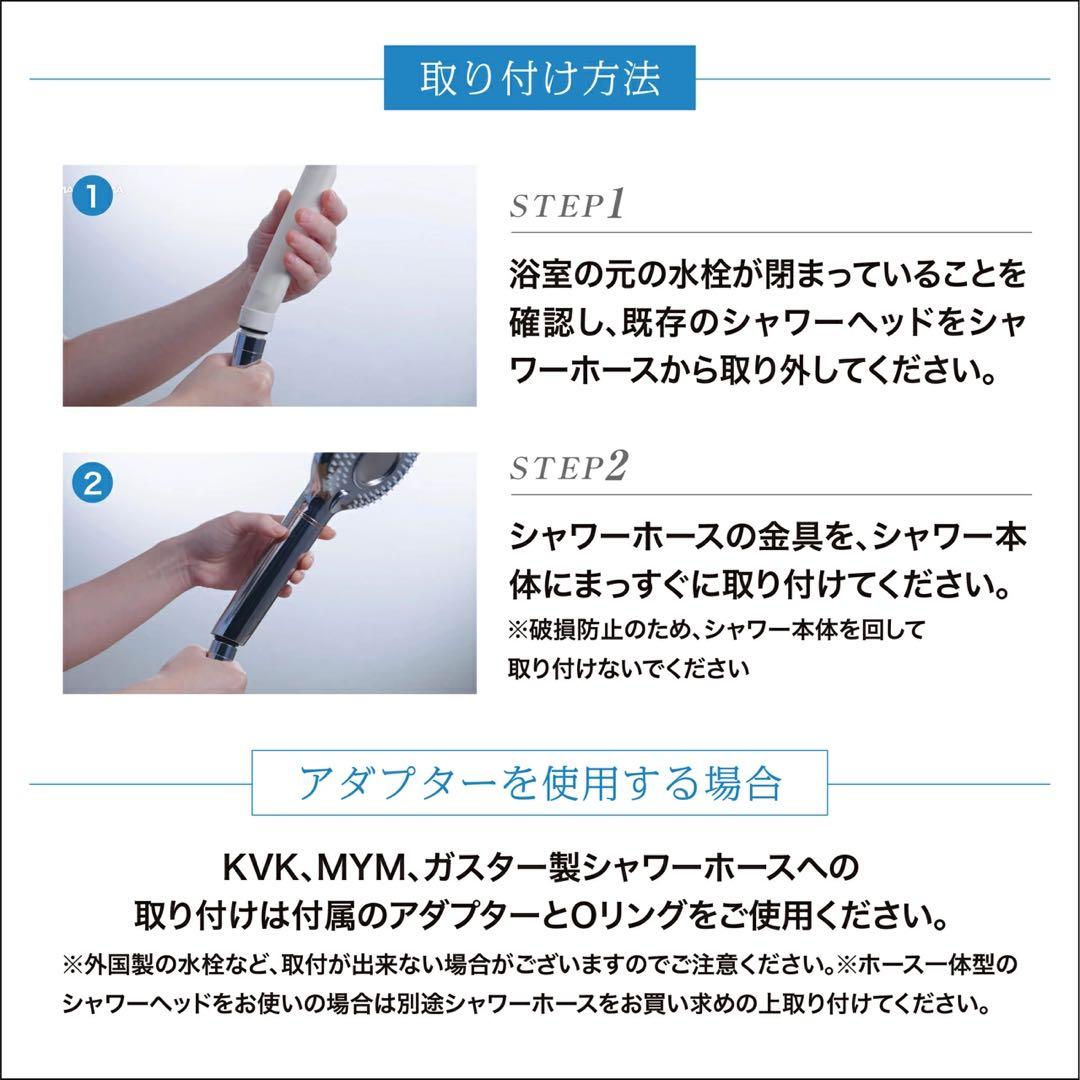 取り付け方法

1

STEP1

浴室の元の水栓が閉まっていることを確認し、既存のシャワーヘッドをシャワーホースから取り外してください。

2

STEP2

シャワーホースの金具を、シャワー本体にまっすぐに取り付けてください。
※破損防止のため、シャワー本体を回して取り付けないでください

アダプターを使用する場合

KVK、MYM、ガスター製シャワーホースへの取り付けは付属のアダプターとOリングをご使用ください。
※外国製の水栓など、取付が出来ない場合がございますのでご注意ください。※ホース一体型のシャワーヘッドをお使いの場合は別途シャワーホースをお買い求めの上取り付けてください。