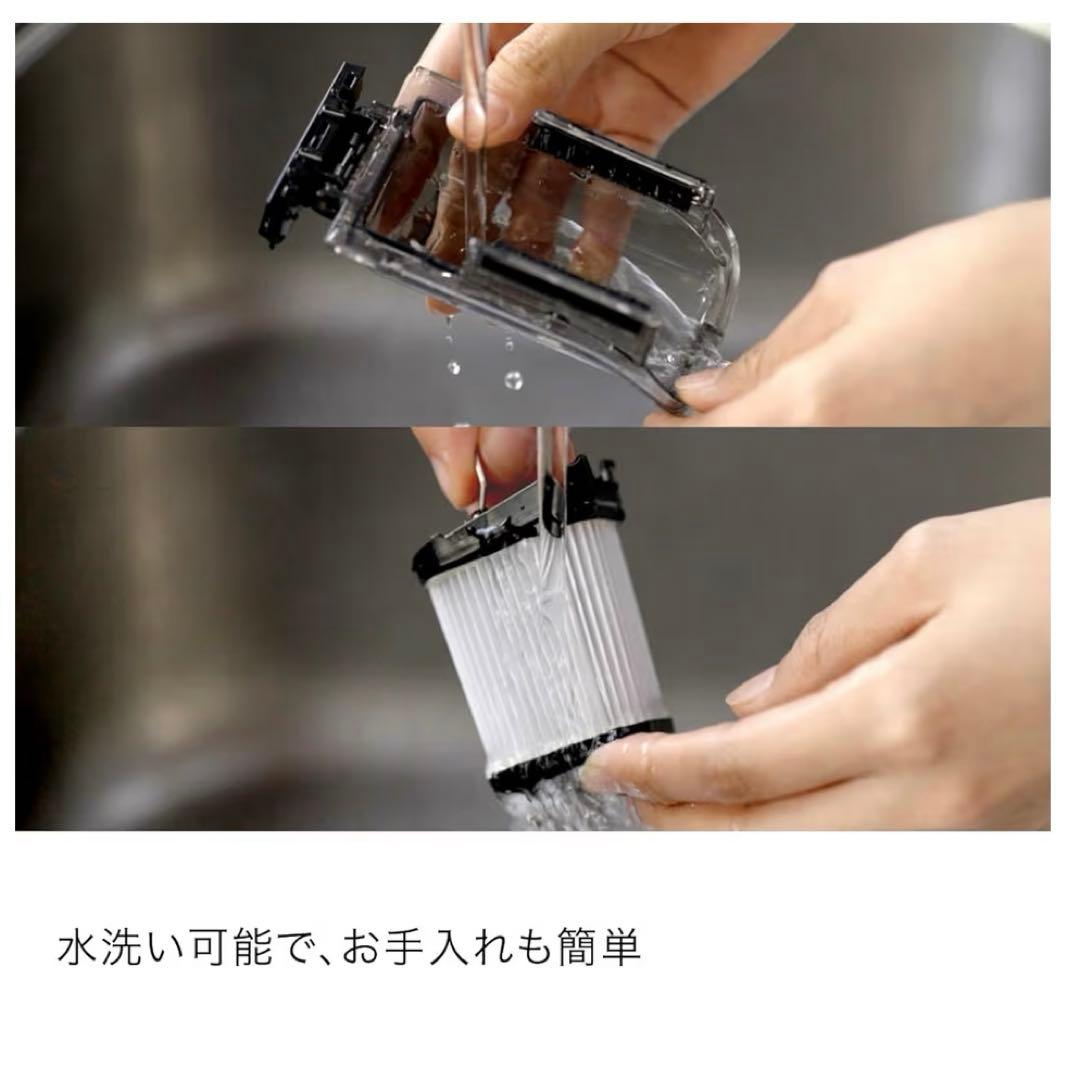 水洗い可能で、お手入れも簡単