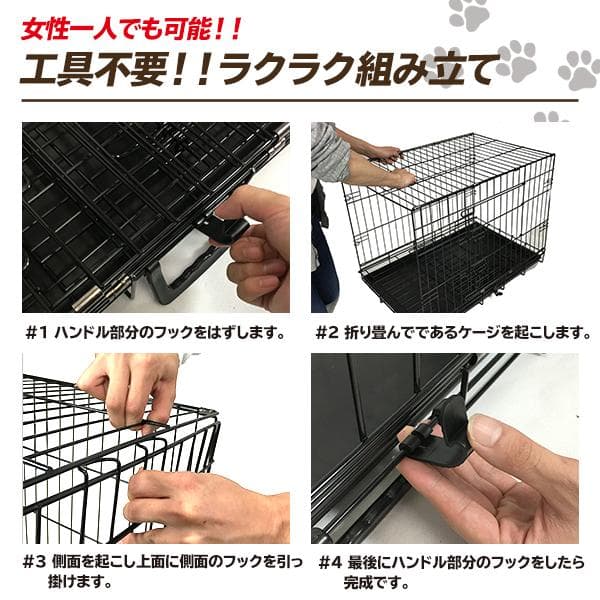 女性一人でも可能！！
工具不要！！ラクラク組み立て

#1 ハンドル部分のフックをはずします。

#2 折り畳んでであるケージを起こします。

#3 側面を起こし上面に側面のフックを引っ掛けます。

#4 最後にハンドル部分のフックをしたら完成です。