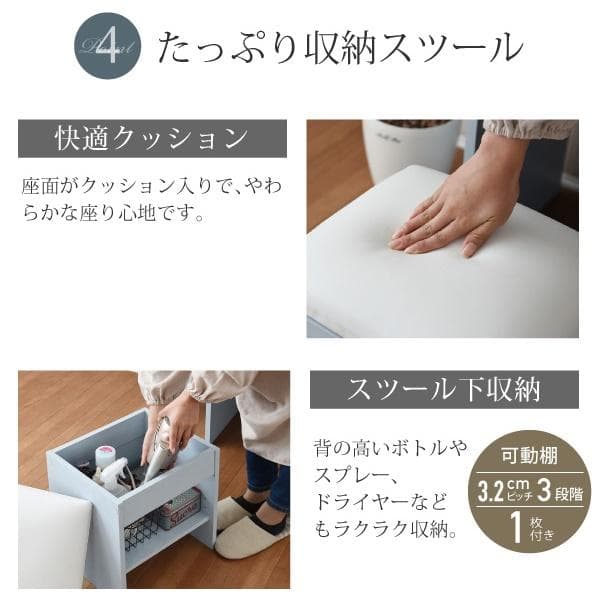 Point 4 たっぷり収納スツール

快適クッション

座面がクッション入りで、やわらかな座り心地です。

スツール下収納

背の高いボトルやスプレー、ドライヤーなどもラクラク収納。

可動棚
3.2cmピッチ 3段階
1枚付き