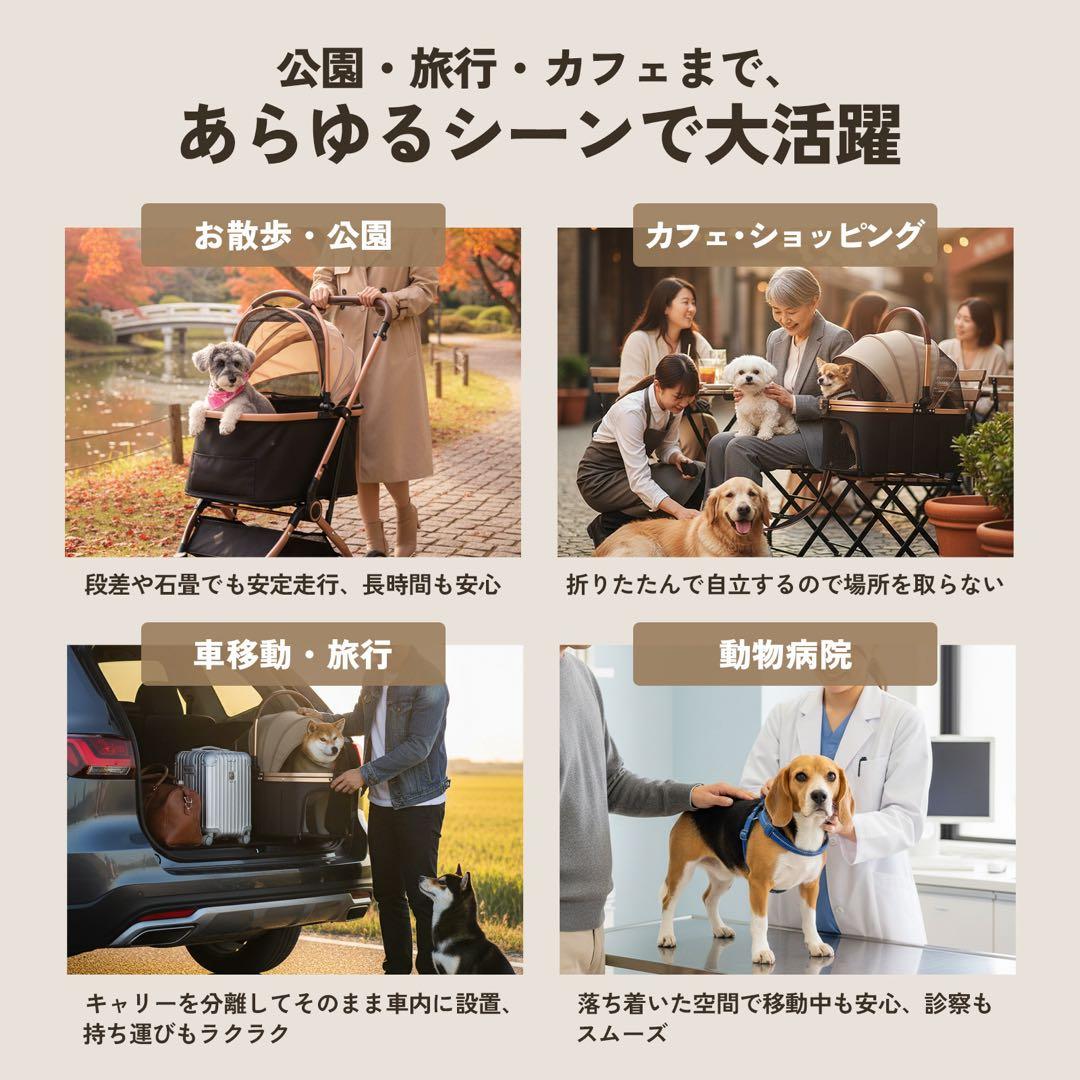 公園・旅行・カフェまで、
あらゆるシーンで大活躍

お散歩・公園

段差や石畳でも安定走行、長時間も安心

カフェ・ショッピング

折りたたんで自立するので場所を取らない

車移動・旅行

キャリーを分離してそのまま車内に設置、持ち運びもラクラク

動物病院

落ち着いた空間で移動中も安心、診察もスムーズ