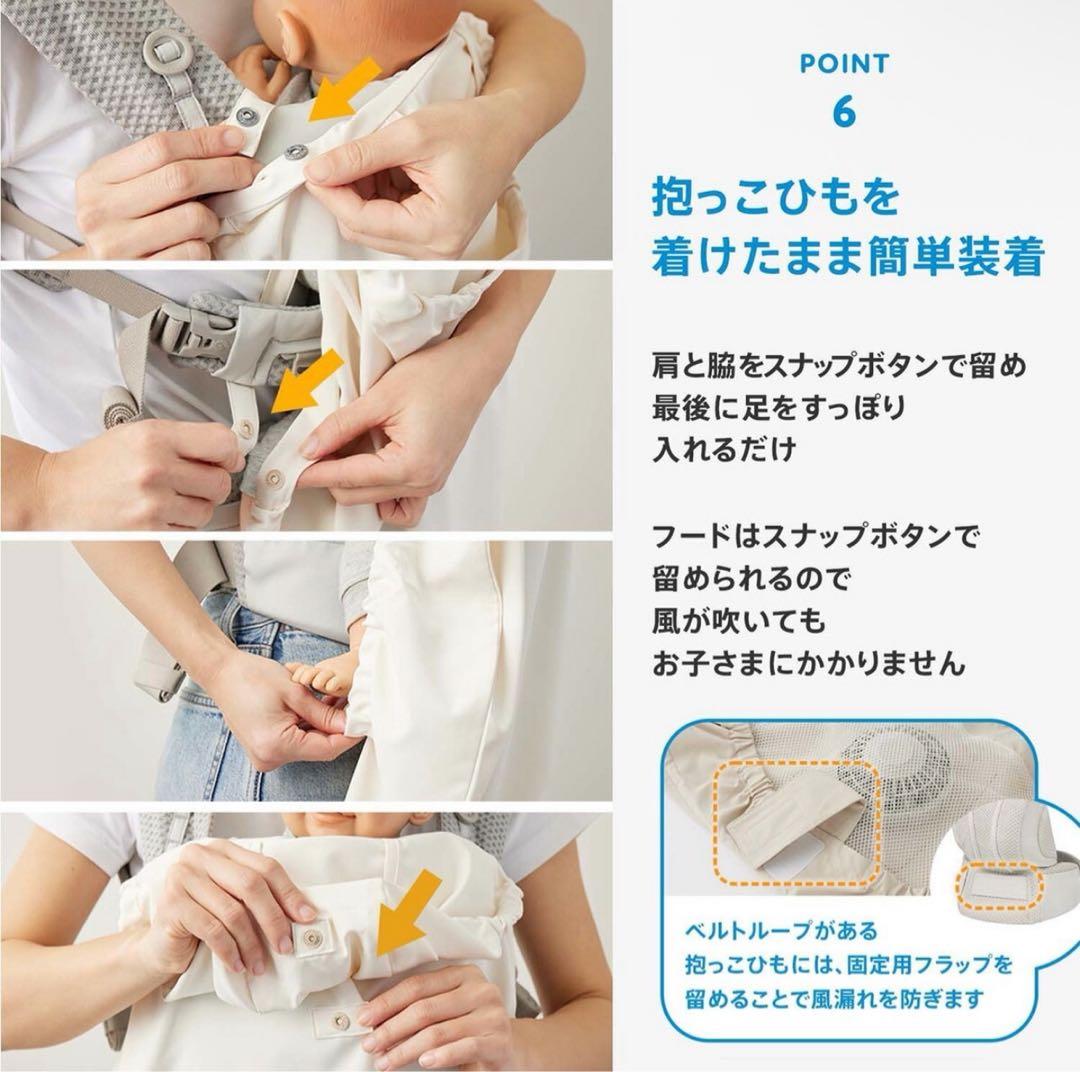 POINT
6

抱っこひもを
着けたまま簡単装着

肩と脇をスナップボタンで留め
最後に足をすっぽり
入れるだけ

フードはスナップボタンで
留められるので
風が吹いても
お子さまにかかりません

ベルトループがある
抱っこひもには、固定用フラップを
留めることで風漏れを防ぎます