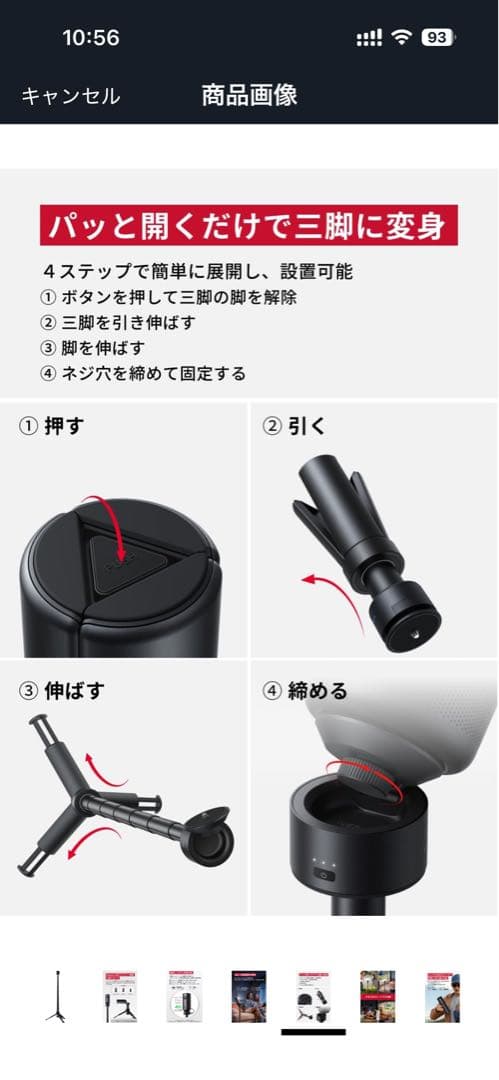 10:56

93

キャンセル

商品画像

パッと開くだけで三脚に変身

４ステップで簡単に展開し、設置可能
① ボタンを押して三脚の脚を解除
② 三脚を引き伸ばす
③ 脚を伸ばす
④ ネジ穴を締めて固定する

① 押す

② 引く

③ 伸ばす

④ 締める