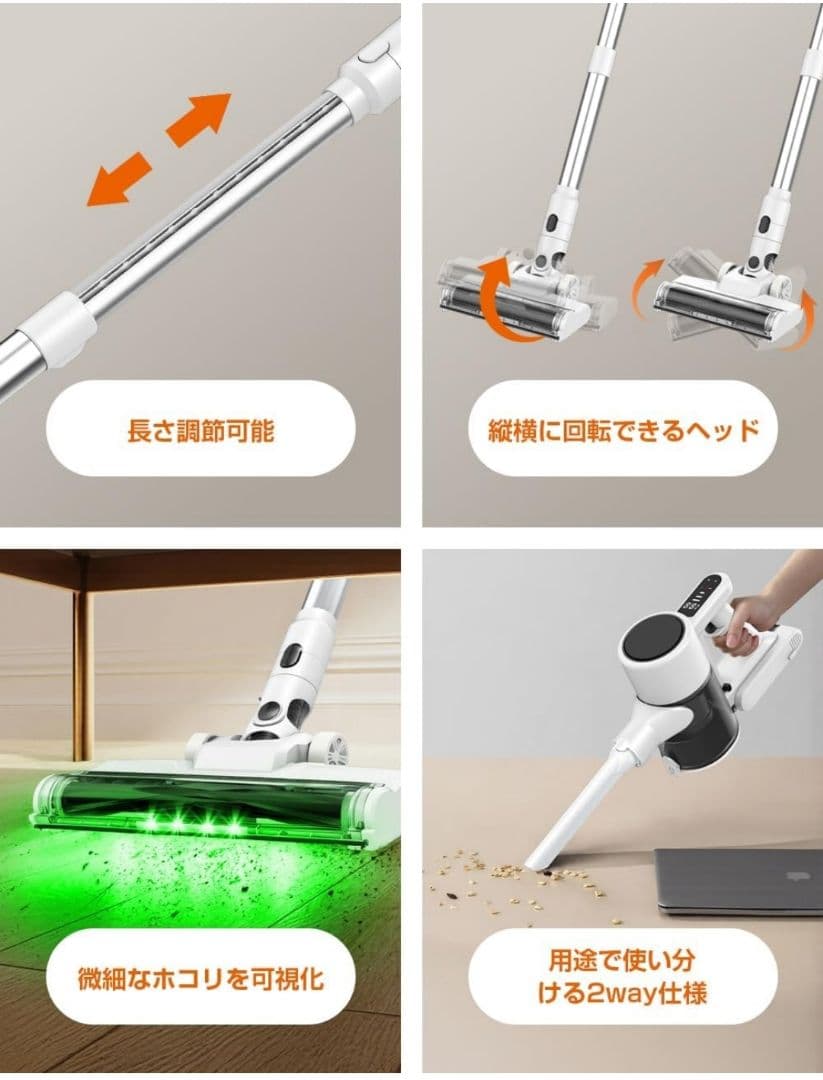 長さ調節可能

縦横に回転できるヘッド

微細なホコリを可視化

用途で使い分ける2way仕様