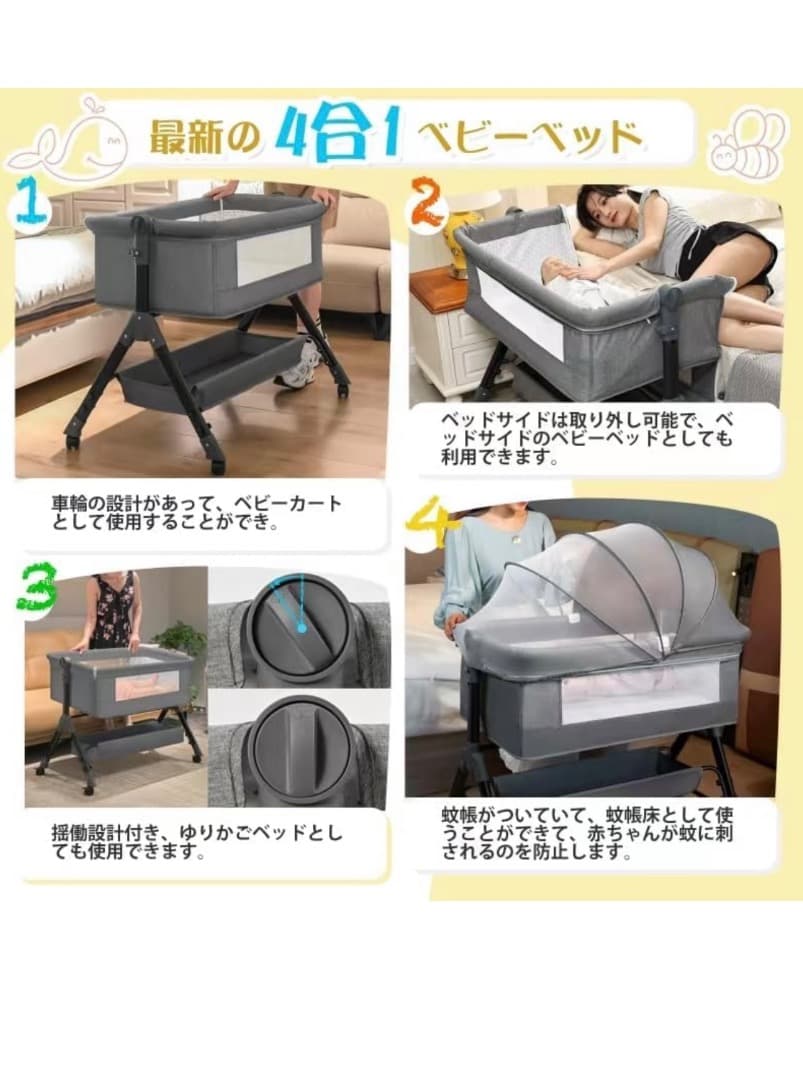 最新の 4合1 ベビーベッド

1

車輪の設計があって、ベビーカートとして使用することができ。

2

ベッドサイドは取り外し可能で、ベッドサイドのベビーベッドとしても利用できます。

3

揺働設計付き、ゆりかごベッドとしても使用できます。

4

蚊帳がついていて、蚊帳床として使うことができて、赤ちゃんが蚊に刺されるのを防止します。