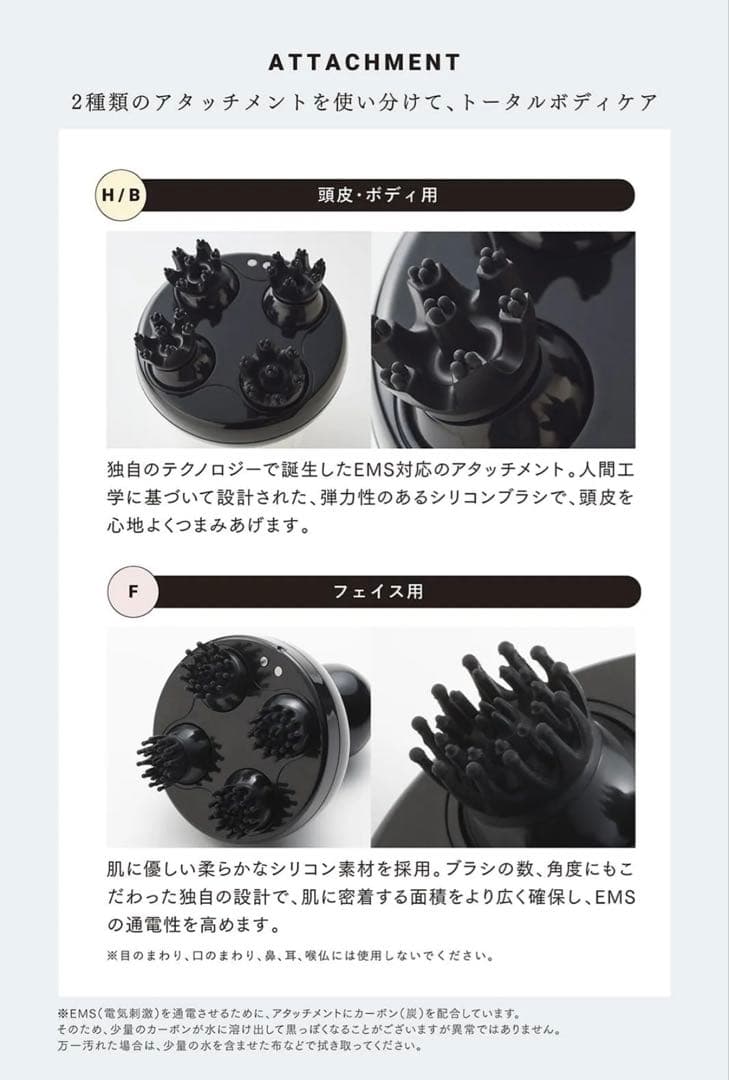 ATTACHMENT
2種類のアタッチメントを使い分けて、トータルボディケア

H/B
頭皮・ボディ用

独自のテクノロジーで誕生したEMS対応のアタッチメント。人間工学に基づいて設計された、弾力性のあるシリコンブラシで、頭皮を心地よくつまみあげます。

F
フェイス用

肌に優しい柔らかなシリコン素材を採用。ブラシの数、角度にもこだわった独自の設計で、肌に密着する面積をより広く確保し、EMSの通電性を高めます。

※目のまわり、口のまわり、鼻、耳、喉仏には使用しないでください。

※EMS(電気刺激)を通電させるために、アタッチメントにカーボン(炭)を配合しています。
そのため、少量のカーボンが水に溶け出して黒っぽくなることがございますが異常ではありません。
万一汚れた場合は、少量の水を含ませた布などで拭き取ってください。