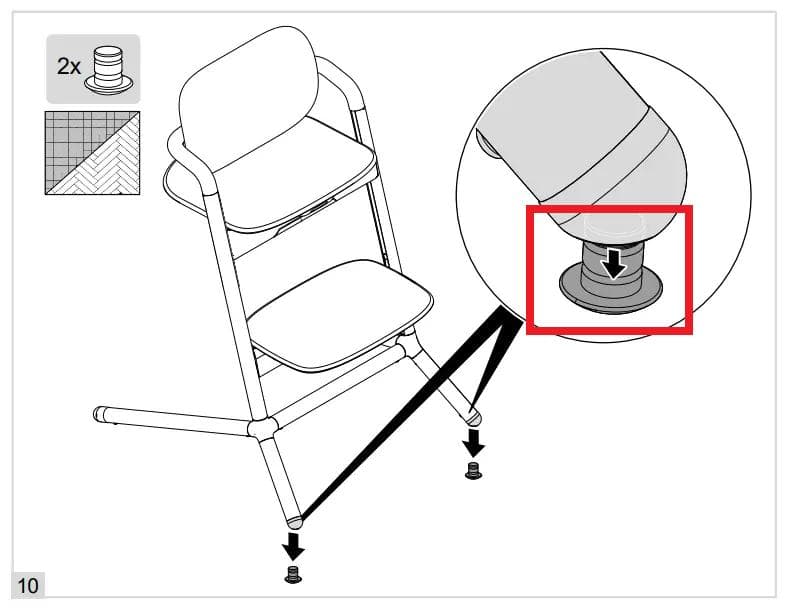 2x

10