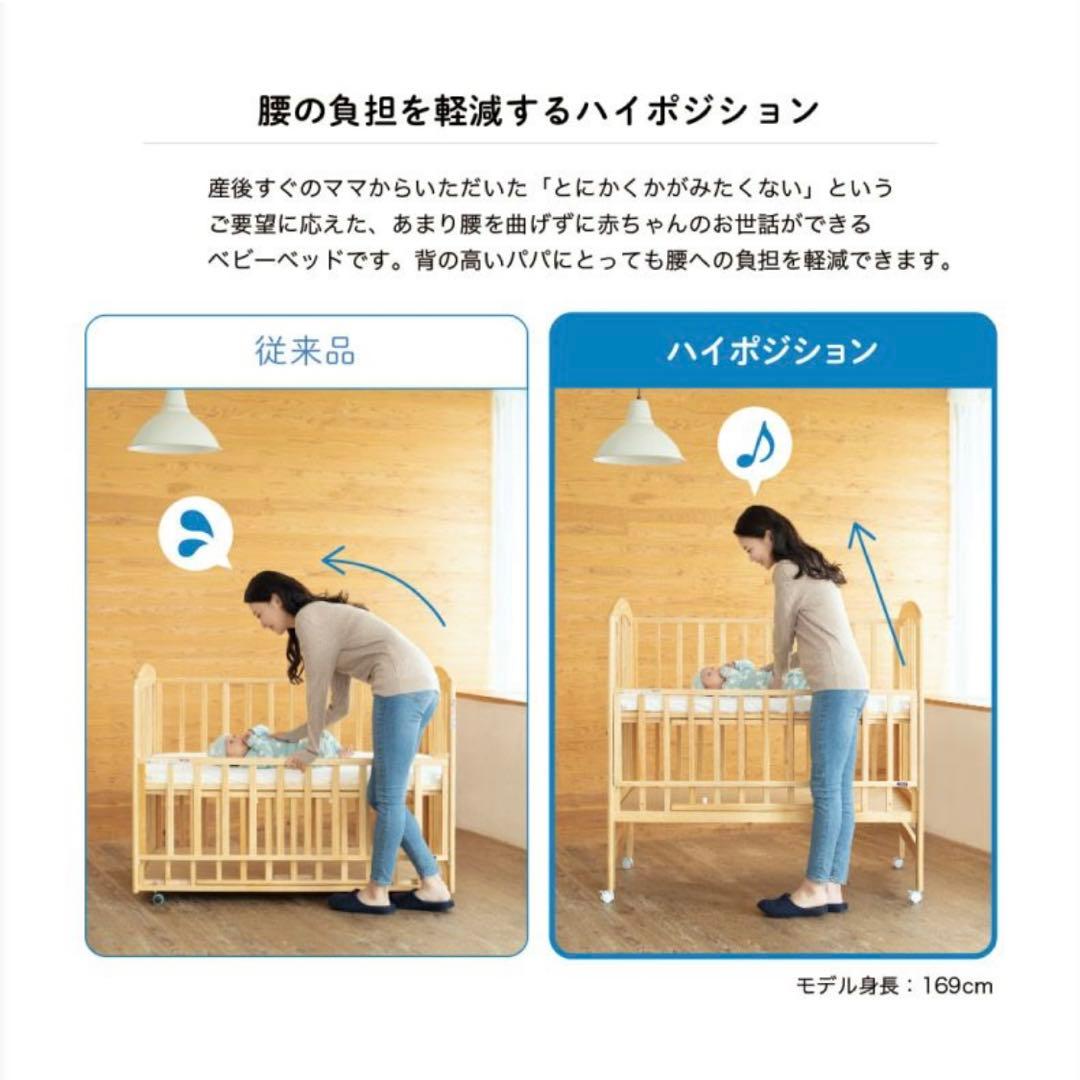 腰の負担を軽減するハイポジション

産後すぐのママからいただいた「とにかくかがみたくない」というご要望に応えた、あまり腰を曲げずに赤ちゃんのお世話ができるベビーベッドです。背の高いパパにとっても腰への負担を軽減できます。

従来品

ハイポジション

モデル身長：169cm