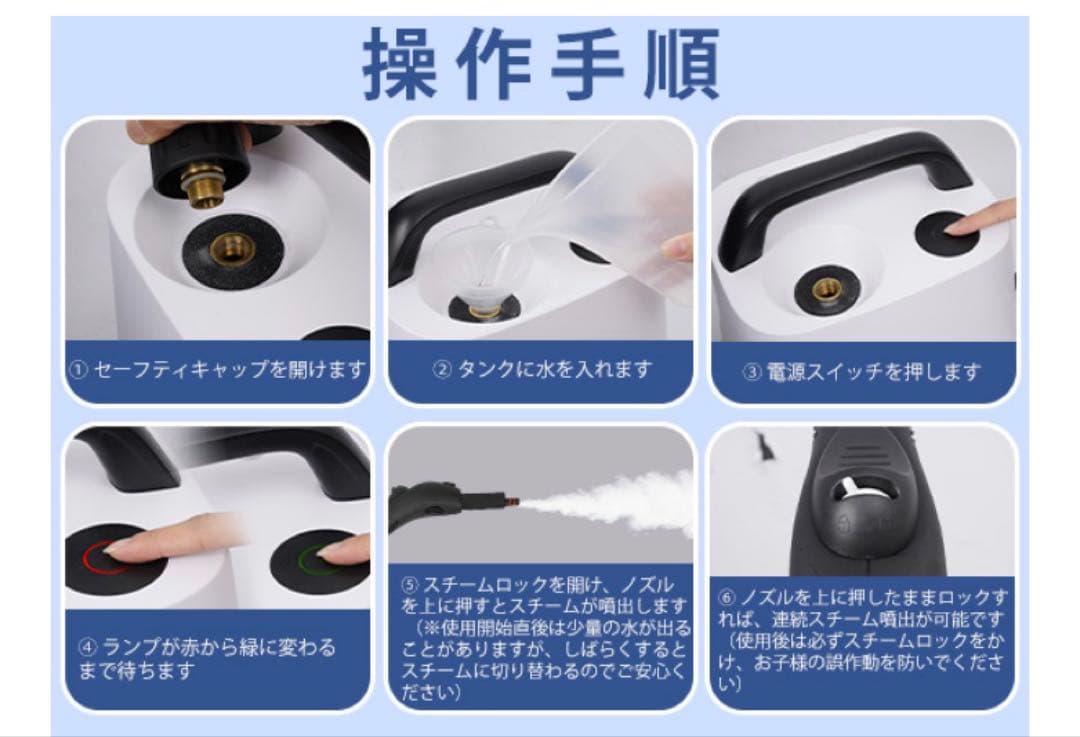 操作手順

① セーフティキャップを開けます

② タンクに水を入れます

③ 電源スイッチを押します

④ ランプが赤から緑に変わるまで待ちます

⑤ スチームロックを開け、ノズルを上に押すとスチームが噴出します（※使用開始直後は少量の水が出ることがありますが、しばらくするとスチームに切り替わるのでご安心ください）

⑥ ノズルを上に押したままロックすれば、連続スチーム噴出が可能です（使用後は必ずスチームロックをかけ、お子様の誤作動を防いでください）