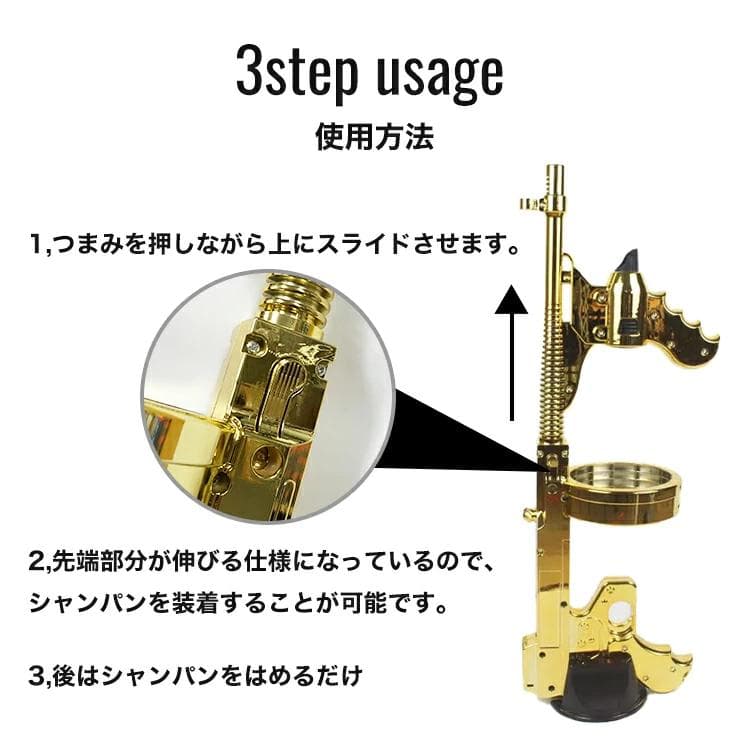 3step usage

使用方法

1,つまみを押しながら上にスライドさせます。

2,先端部分が伸びる仕様になっているので、シャンパンを装着することが可能です。

3,後はシャンパンをはめるだけ