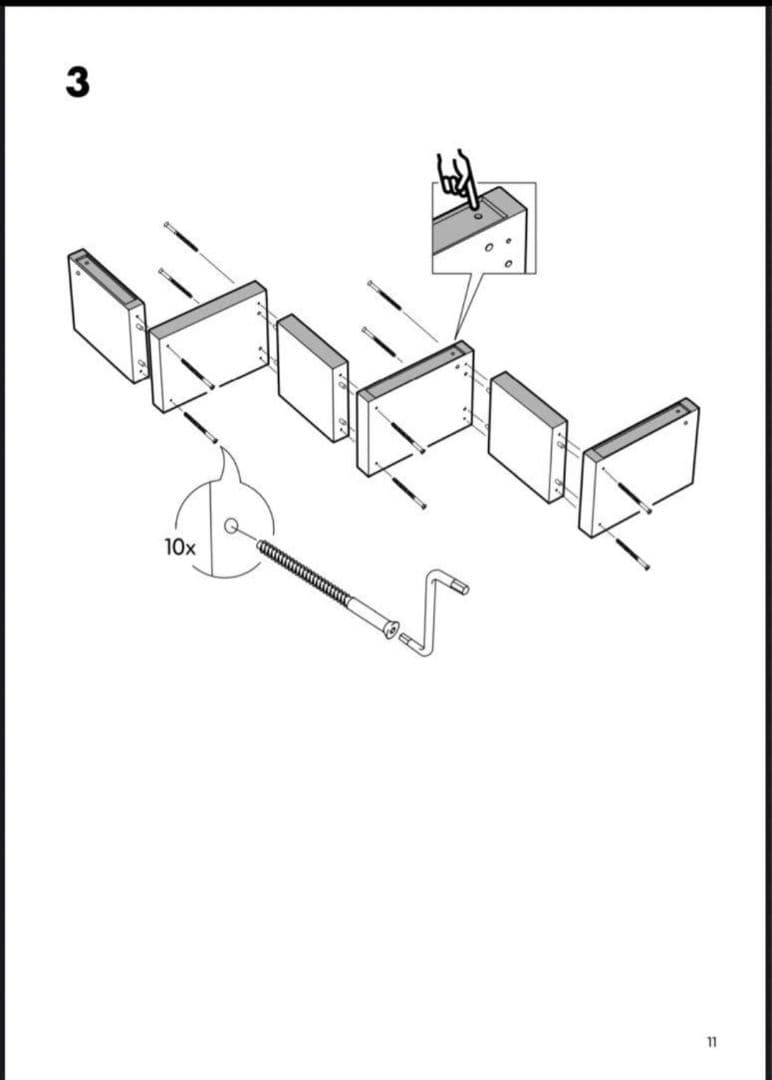 3

10x

11