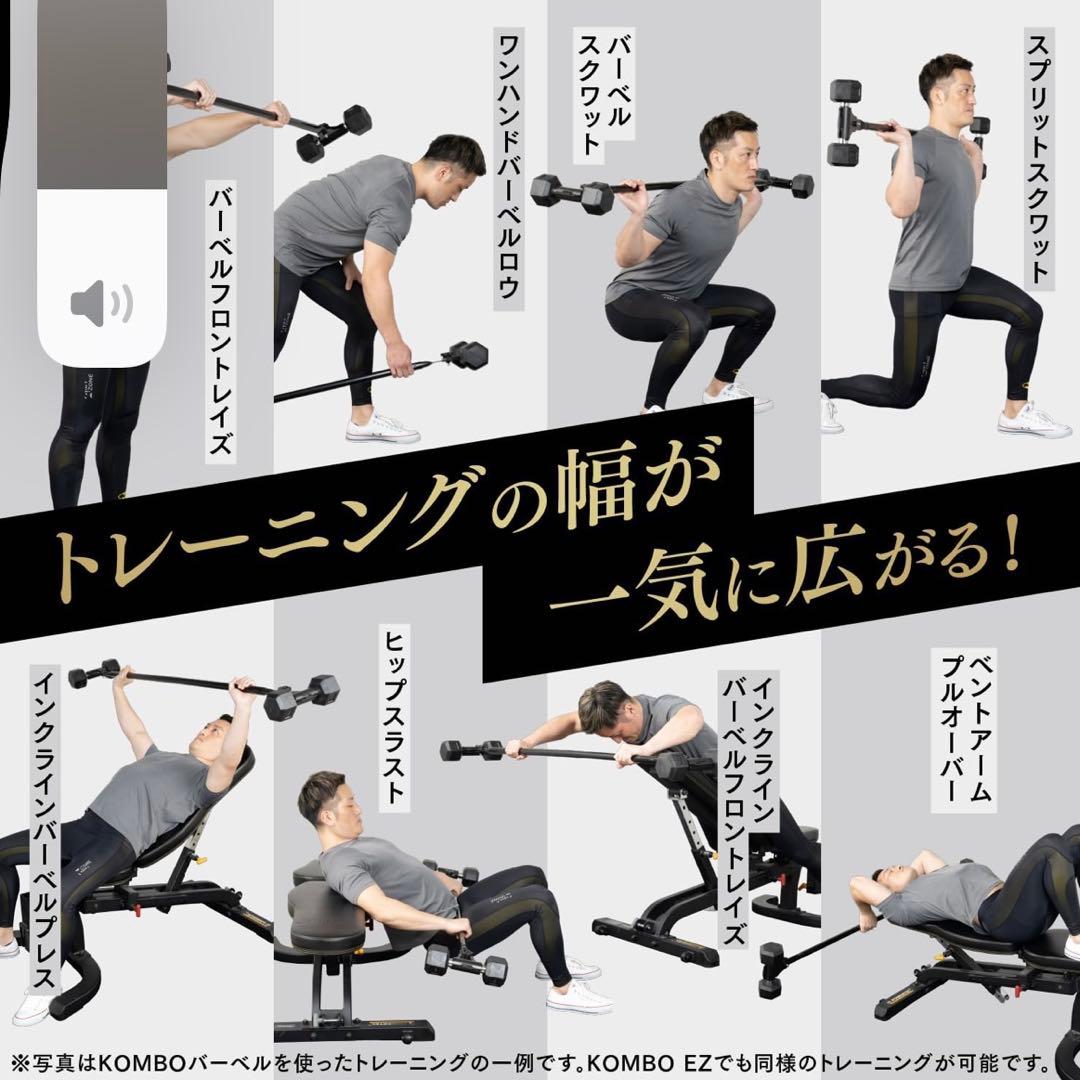 バーベルフロントレイズ

ワンハンドバーベルロウ

バーベルスクワット

スプリットスクワット

トレーニングの幅が一気に広がる!

インクラインバーベルプレス

ヒップスラスト

インクラインバーベルフロントレイズ

ベントアームプルオーバー

※写真はKOMBOバーベルを使ったトレーニングの一例です。KOMBO EZでも同様のトレーニングが可能です。