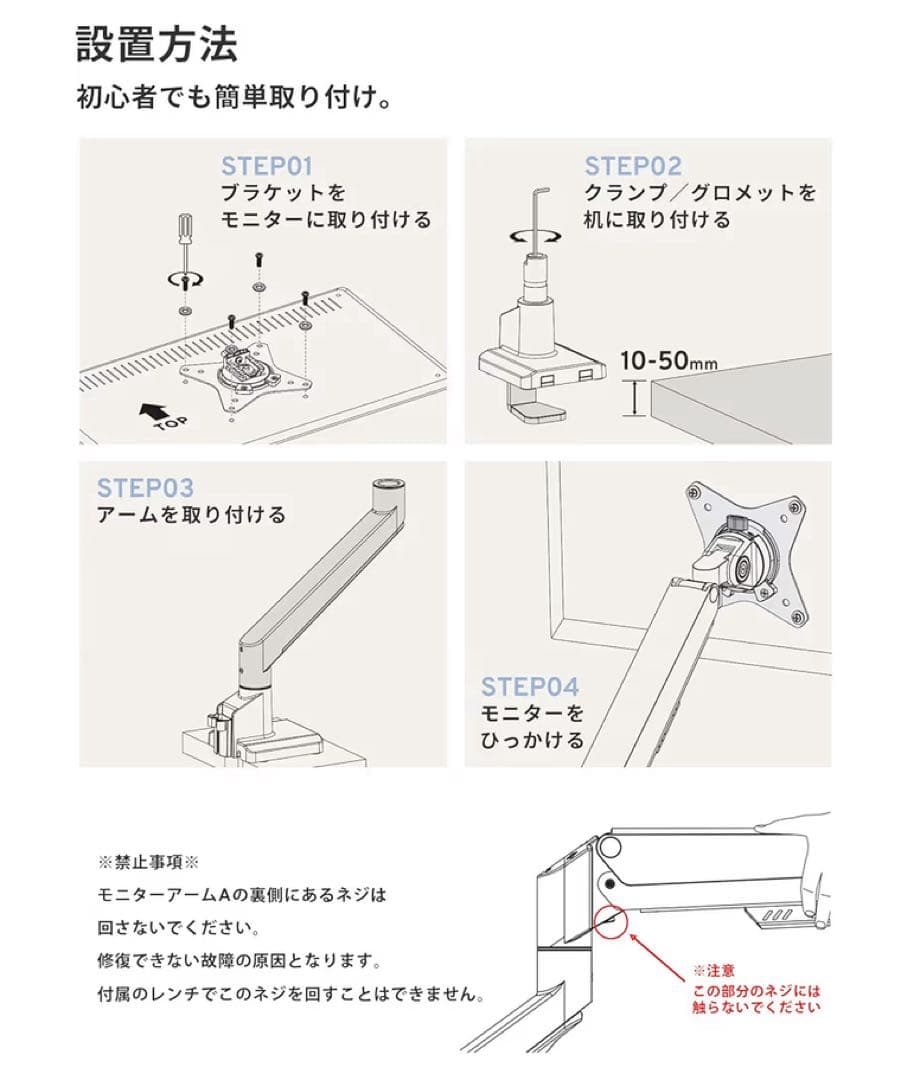 設置方法

初心者でも簡単取り付け。

STEP01
ブラケットを
モニターに取り付ける

TOP

STEP02
クランプ／グロメットを
机に取り付ける

10-50mm

STEP03
アームを取り付ける

STEP04
モニターを
ひっかける

※禁止事項※
モニターアームAの裏側にあるネジは
回さないでください。
修復できない故障の原因となります。
付属のレンチでこのネジを回すことはできません。

※注意
この部分のネジには
触らないでください