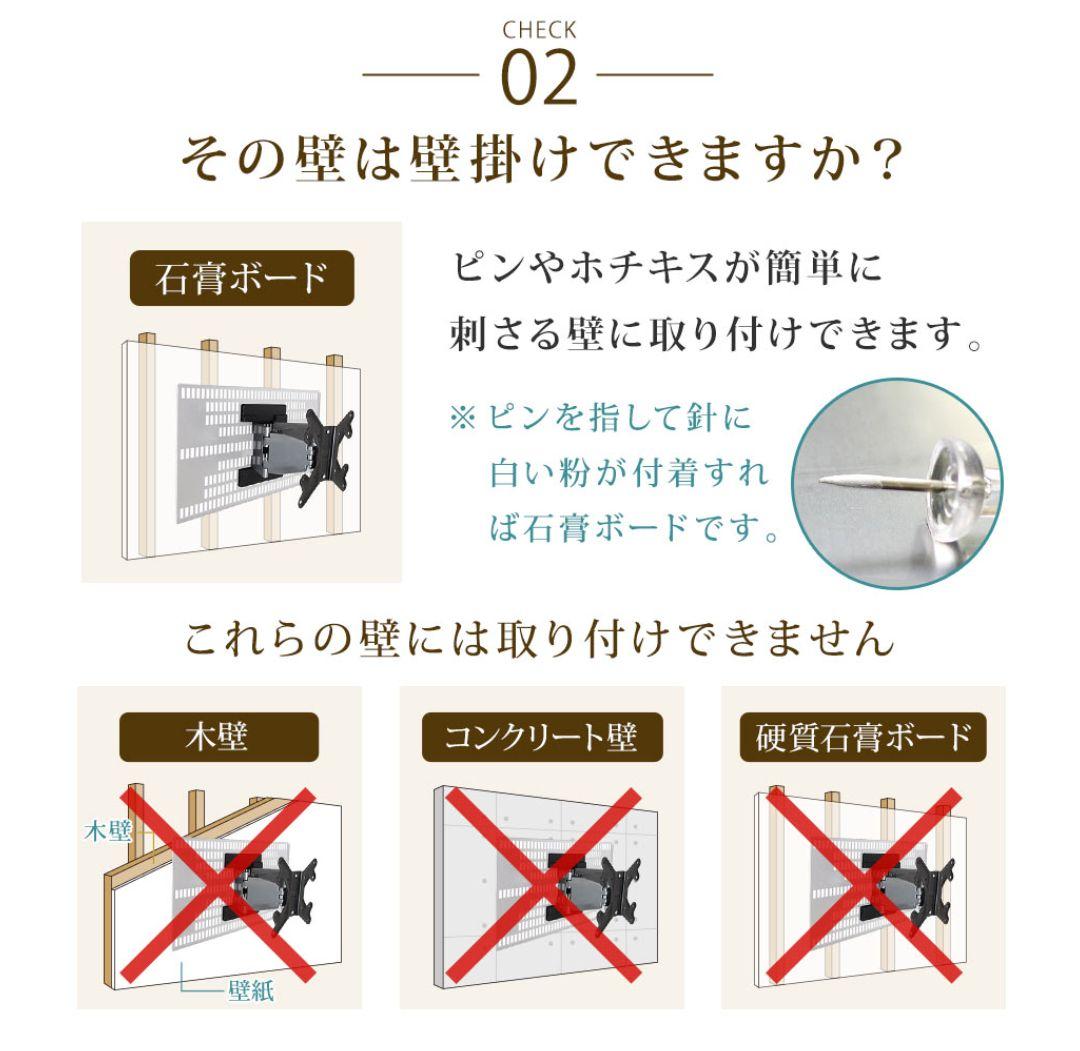 CHECK
02
その壁は壁掛けできますか?

石膏ボード

ピンやホチキスが簡単に刺さる壁に取り付けできます。

※ピンを指して針に白い粉が付着すれば石膏ボードです。

これらの壁には取り付けできません

木壁
木壁
壁紙

コンクリート壁

硬質石膏ボード