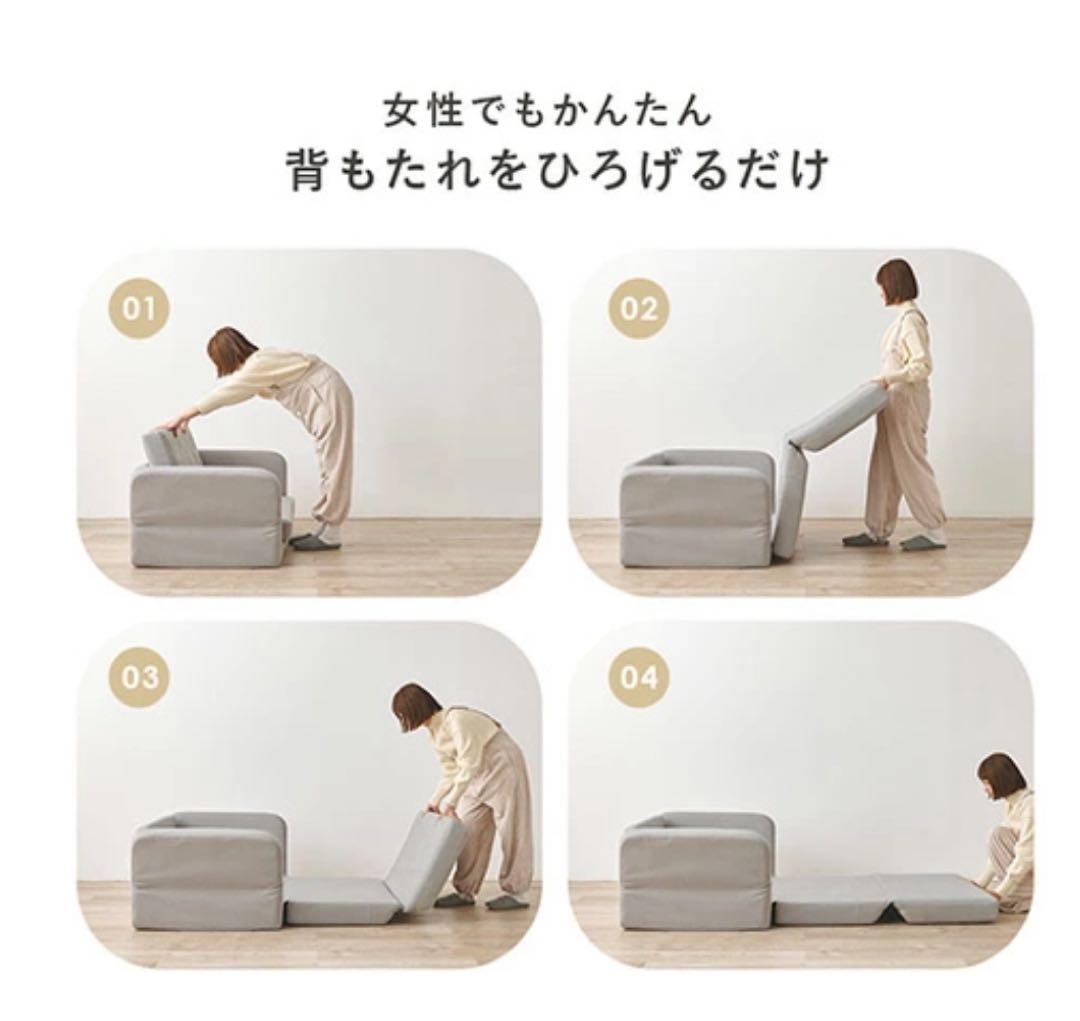 女性でもかんたん
背もたれをひろげるだけ

01

02

03

04