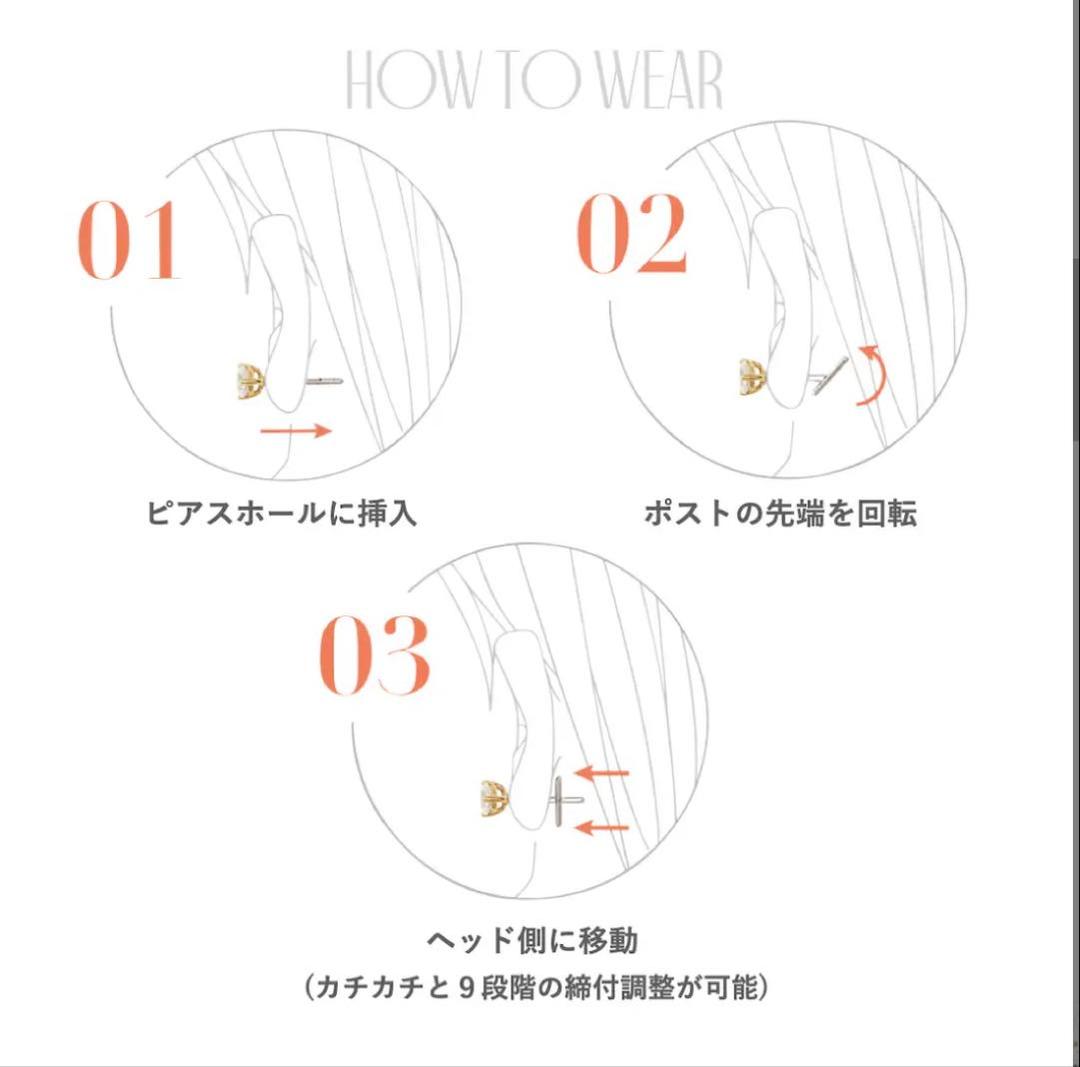 HOW TO WEAR

01

ピアスホールに挿入

02

ポストの先端を回転

03

ヘッド側に移動
（カチカチと９段階の締付調整が可能）