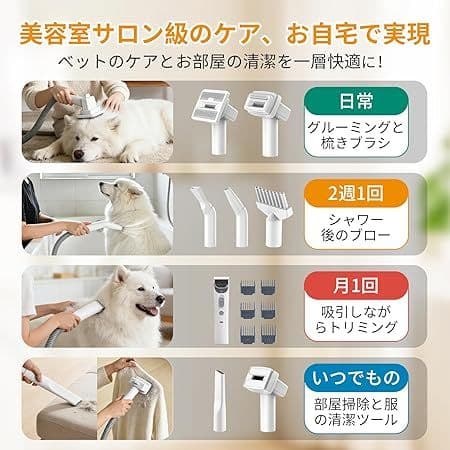 美容室サロン級のケア、お自宅で実現
ペットのケアとお部屋の清潔を一層快適に!

日常
グルーミングと梳きブラシ

2週1回
シャワー後のブロー

月1回
吸引しながらトリミング

いつでもの
部屋掃除と服の清潔ツール