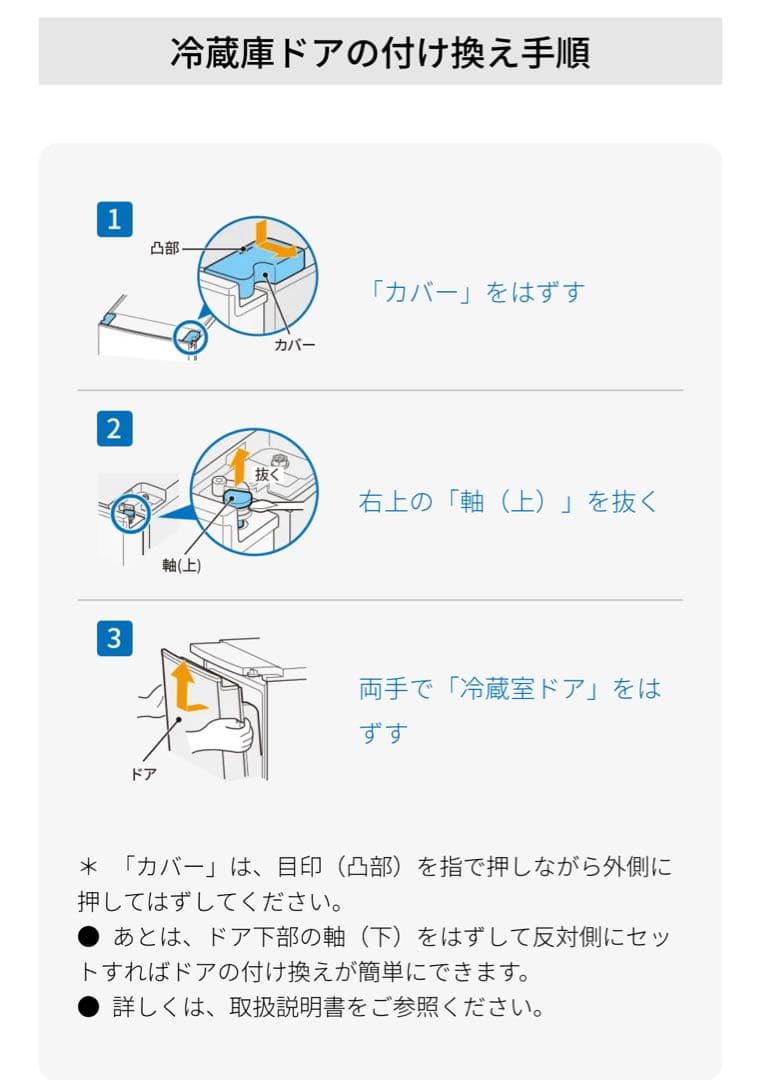 冷蔵庫ドアの付け換え手順

1

凸部

カバー

「カバー」をはずす

2

抜く

軸(上)

右上の「軸（上）」を抜く

3

ドア

両手で「冷蔵室ドア」をはずす

＊ 「カバー」は、目印（凸部）を指で押しながら外側に押してはずしてください。
● あとは、ドア下部の軸（下）をはずして反対側にセットすればドアの付け換えが簡単にできます。
● 詳しくは、取扱説明書をご参照ください。